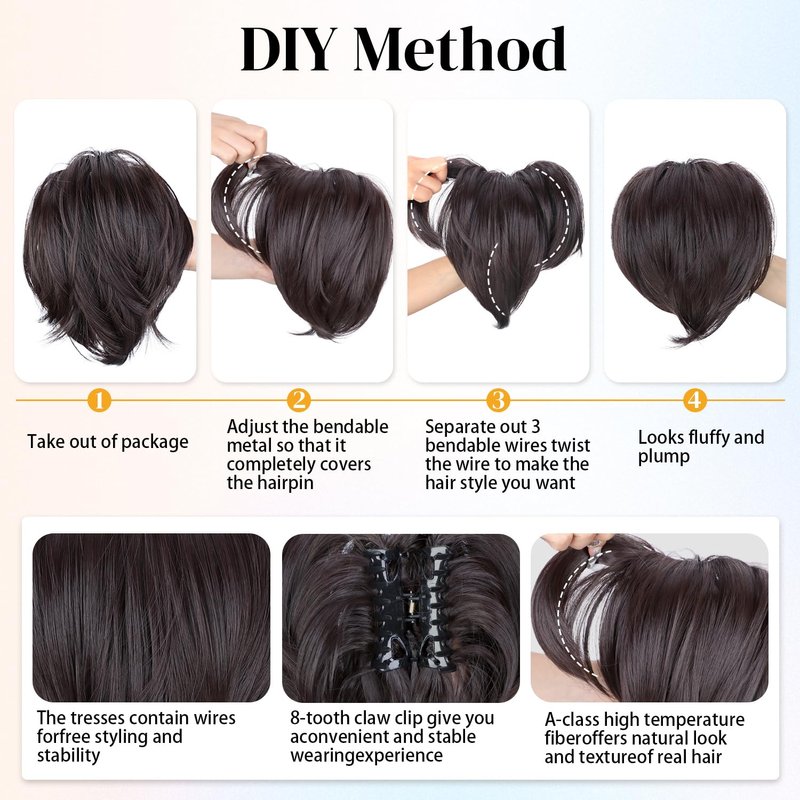 DIY Method

1
Take out of package

2
Adjust the bendable metal so that it completely covers the hairpin

3
Separate out 3 bendable wires twist the wire to make the hair style you want

4
Looks fluffy and plump

The tresses contain wires forfree styling and stability

8-tooth claw clip give you aconvenient and stable wearingexperience

A-class high temperature fiberoffers natural look and textureof real hair