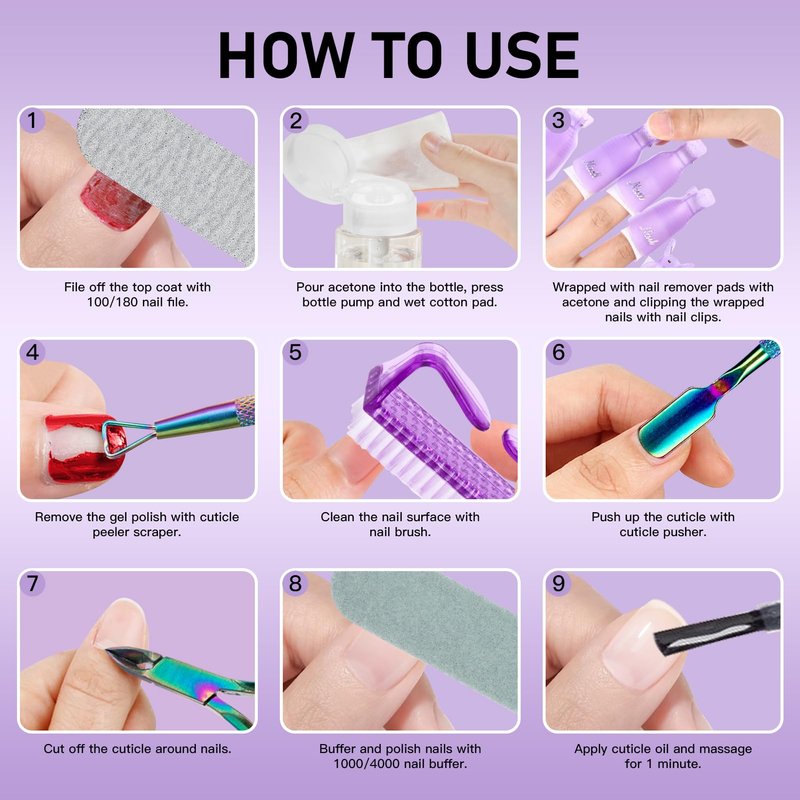 HOW TO USE

1

File off the top coat with 100/180 nail file.

2

Pour acetone into the bottle, press bottle pump and wet cotton pad.

3

Wrapped with nail remover pads with acetone and clipping the wrapped nails with nail clips.

4

Remove the gel polish with cuticle peeler scraper.

5

Clean the nail surface with nail brush.

6

Push up the cuticle with cuticle pusher.

7

Cut off the cuticle around nails.

8

Buffer and polish nails with 1000/4000 nail buffer.

9

Apply cuticle oil and massage for 1 minute.