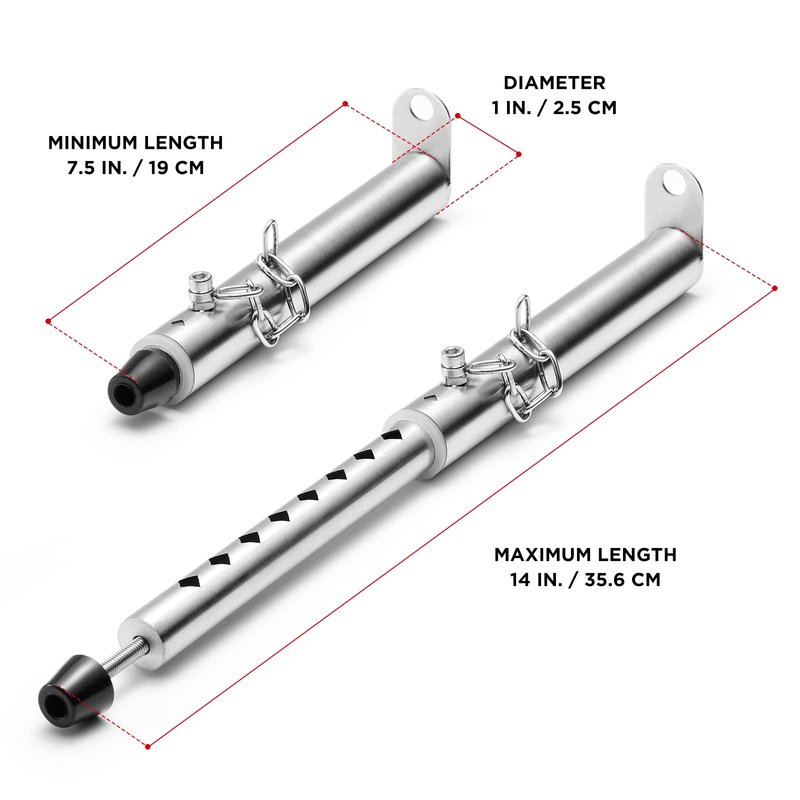 DIAMETER
1 IN. / 2.5 CM

MINIMUM LENGTH
7.5 IN. / 19 CM

MAXIMUM LENGTH
14 IN. / 35.6 CM