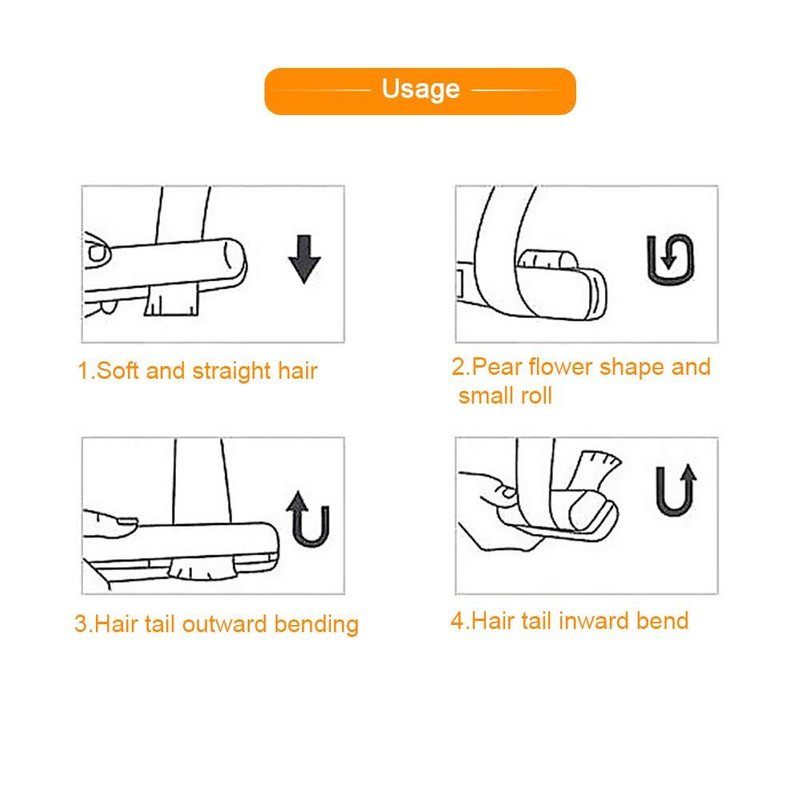 Usage

1.Soft and straight hair

2.Pear flower shape and small roll

3.Hair tail outward bending

4.Hair tail inward bend