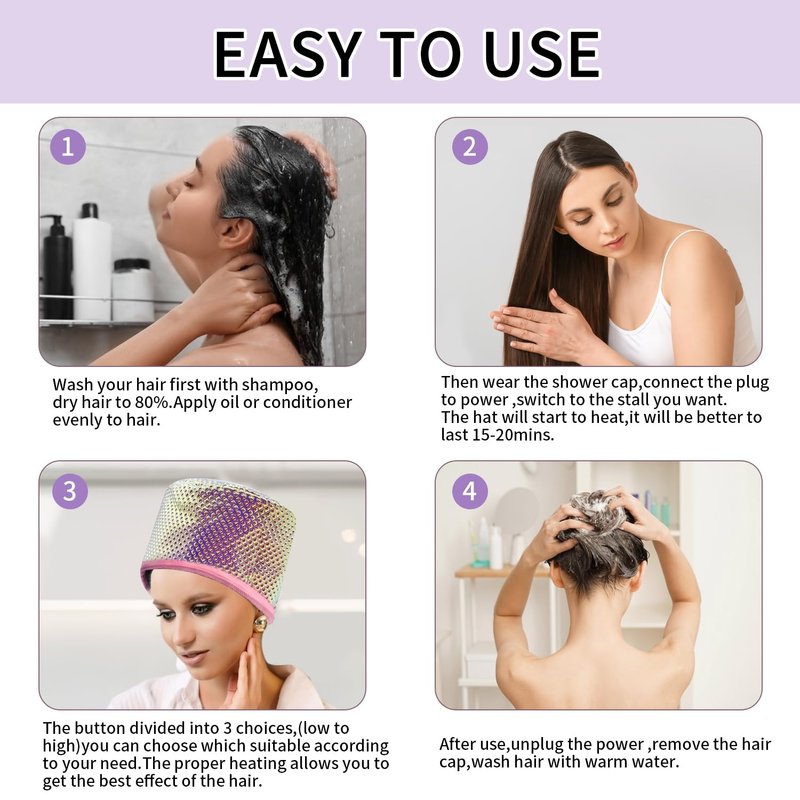 EASY TO USE

1

Wash your hair first with shampoo, dry hair to 80%.Apply oil or conditioner evenly to hair.

2

Then wear the shower cap,connect the plug to power ,switch to the stall you want.
The hat will start to heat,it will be better to last 15-20mins.

3

The button divided into 3 choices,(low to high)you can choose which suitable according to your need.The proper heating allows you to get the best effect of the hair.

4

After use,unplug the power ,remove the hair cap,wash hair with warm water.