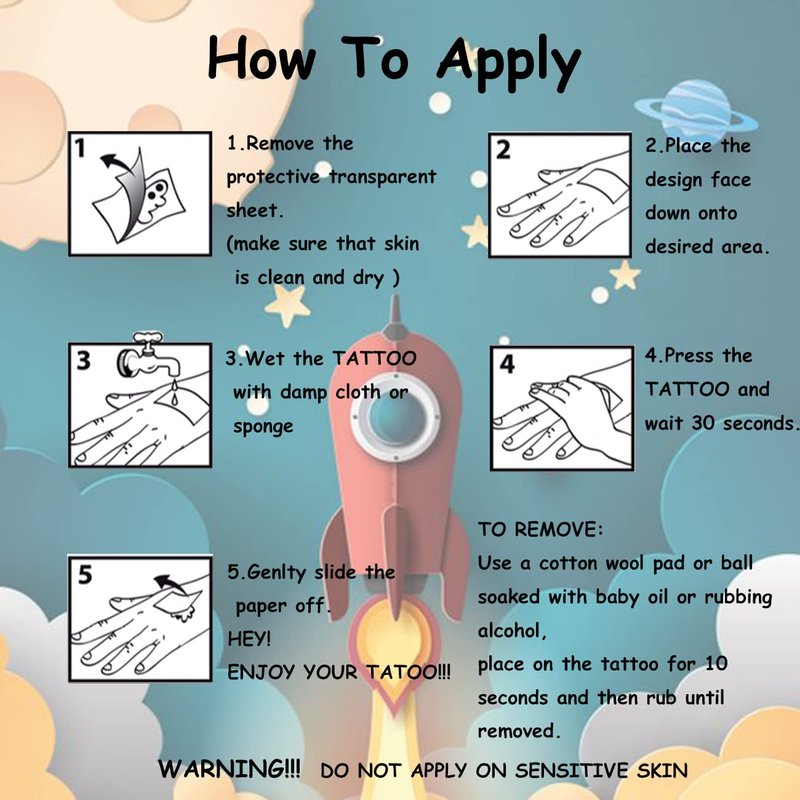 How To Apply

1

1.Remove the protective transparent sheet.
(make sure that skin is clean and dry )

2

2.Place the design face down onto desired area.

3

3.Wet the TATTOO with damp cloth or sponge

4

4.Press the TATTOO and wait 30 seconds.

5

5.Genlty slide the paper off.
HEY!
ENJOY YOUR TATOO!!!

TO REMOVE:
Use a cotton wool pad or ball soaked with baby oil or rubbing alcohol,
place on the tattoo for 10 seconds and then rub until removed.

WARNING!!! DO NOT APPLY ON SENSITIVE SKIN