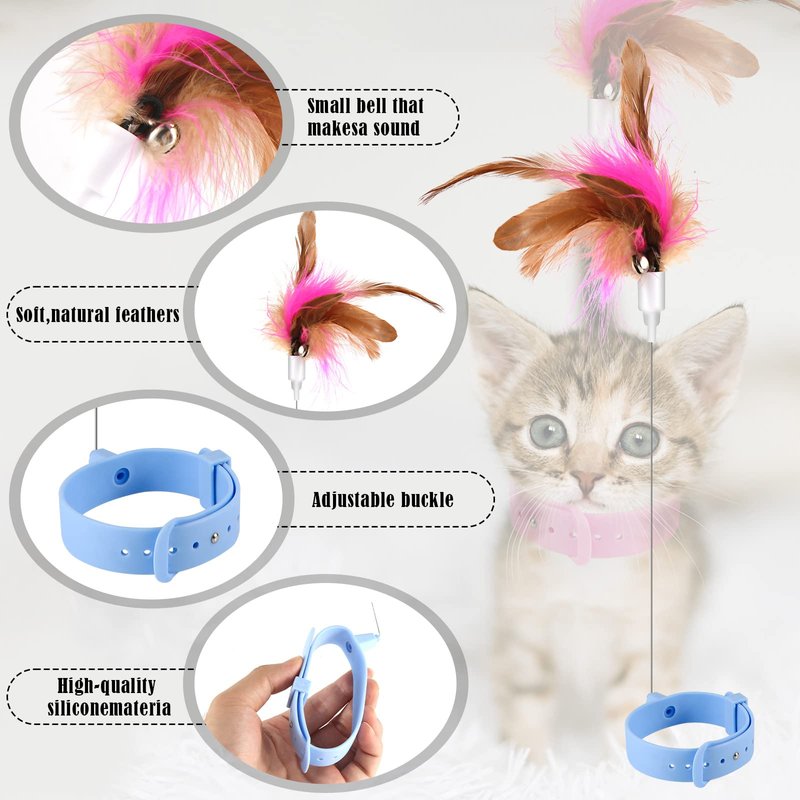 Small bell that makesa sound

Soft,natural feathers

Adjustable buckle

High-quality siliconemateria