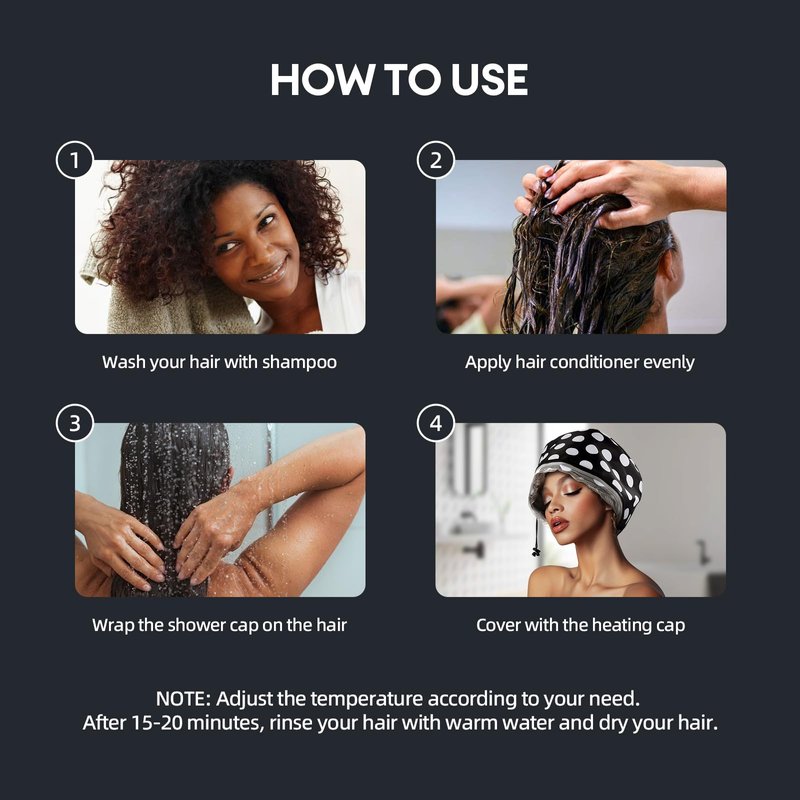 HOW TO USE

1

Wash your hair with shampoo

2

Apply hair conditioner evenly

3

Wrap the shower cap on the hair

4

Cover with the heating cap

NOTE: Adjust the temperature according to your need.
After 15-20 minutes, rinse your hair with warm water and dry your hair.