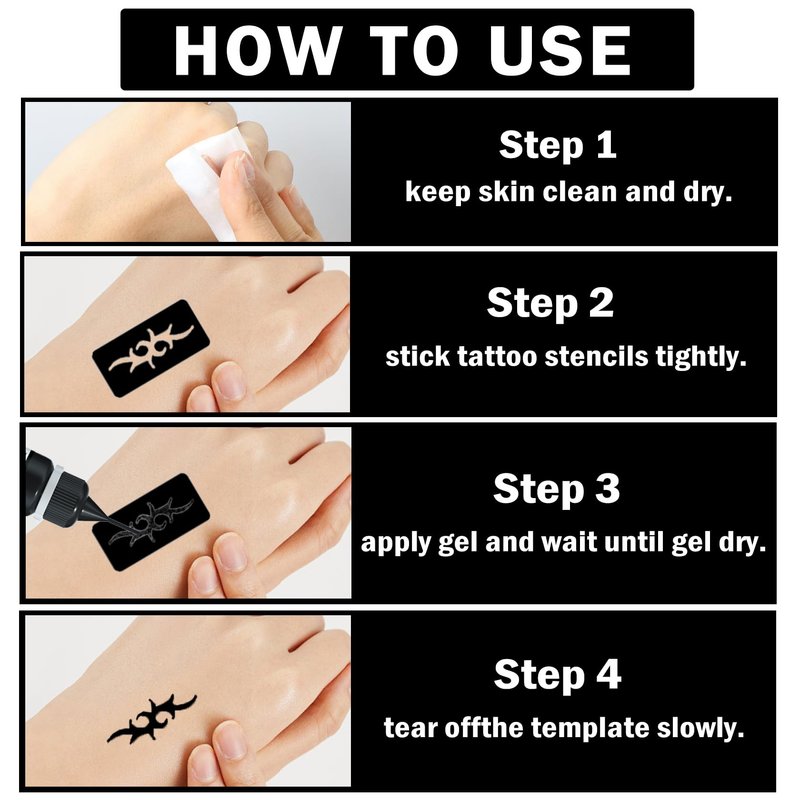 HOW TO USE

Step 1
keep skin clean and dry.

Step 2
stick tattoo stencils tightly.

Step 3
apply gel and wait until gel dry.

Step 4
tear offthe template slowly.