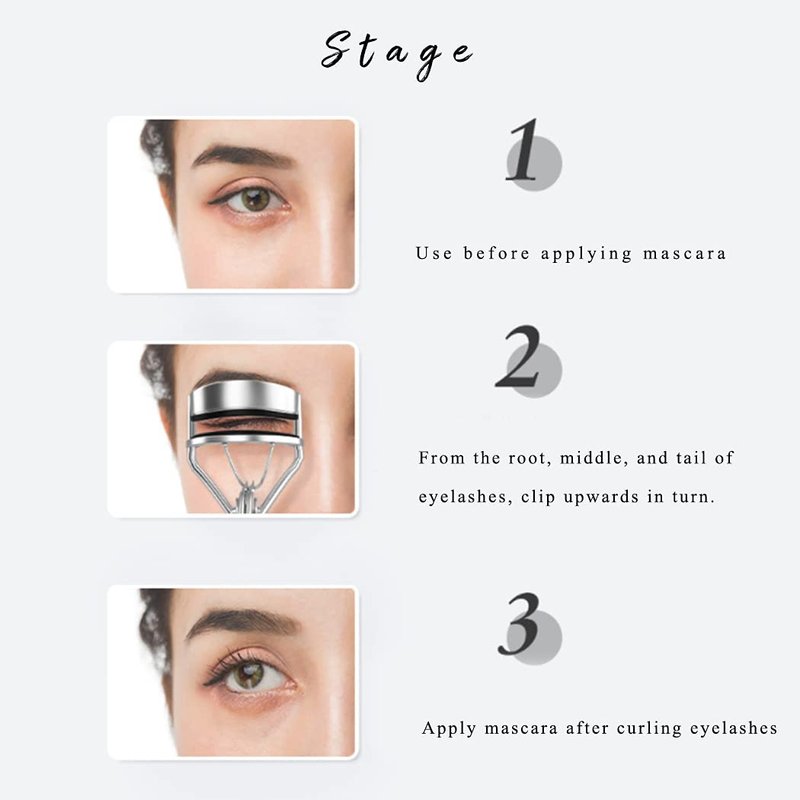 Stage

1

Use before applying mascara

2

From the root, middle, and tail of eyelashes, clip upwards in turn.

3

Apply mascara after curling eyelashes