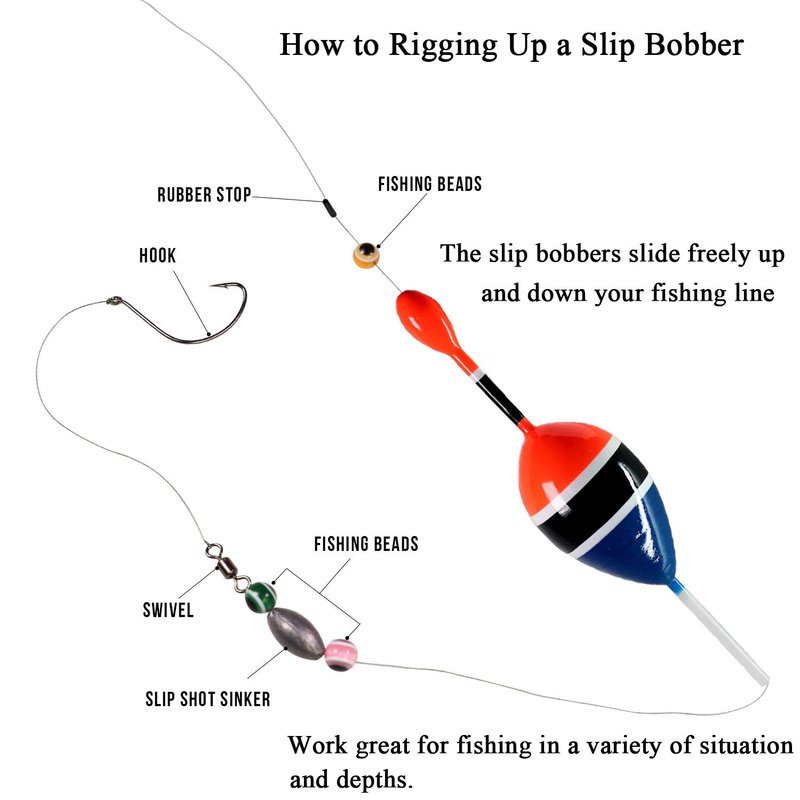 How to Rigging Up a Slip Bobber

RUBBER STOP

FISHING BEADS

HOOK

The slip bobbers slide freely up and down your fishing line

FISHING BEADS

SWIVEL

SLIP SHOT SINKER

Work great for fishing in a variety of situation and depths.