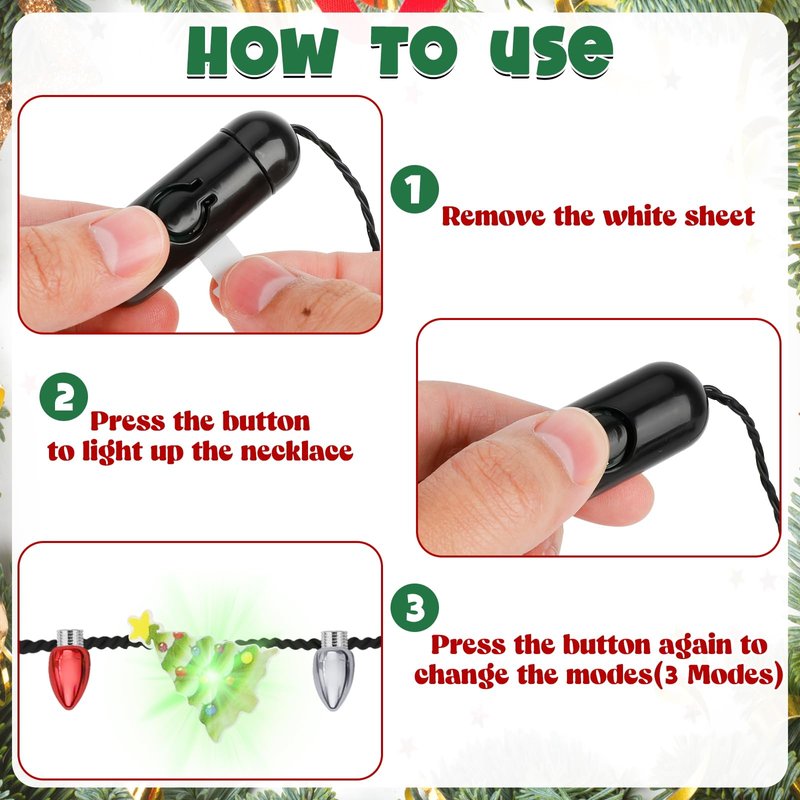 HOW TO USE

1
Remove the white sheet

2
Press the button to light up the necklace

3
Press the button again to change the modes(3 Modes)