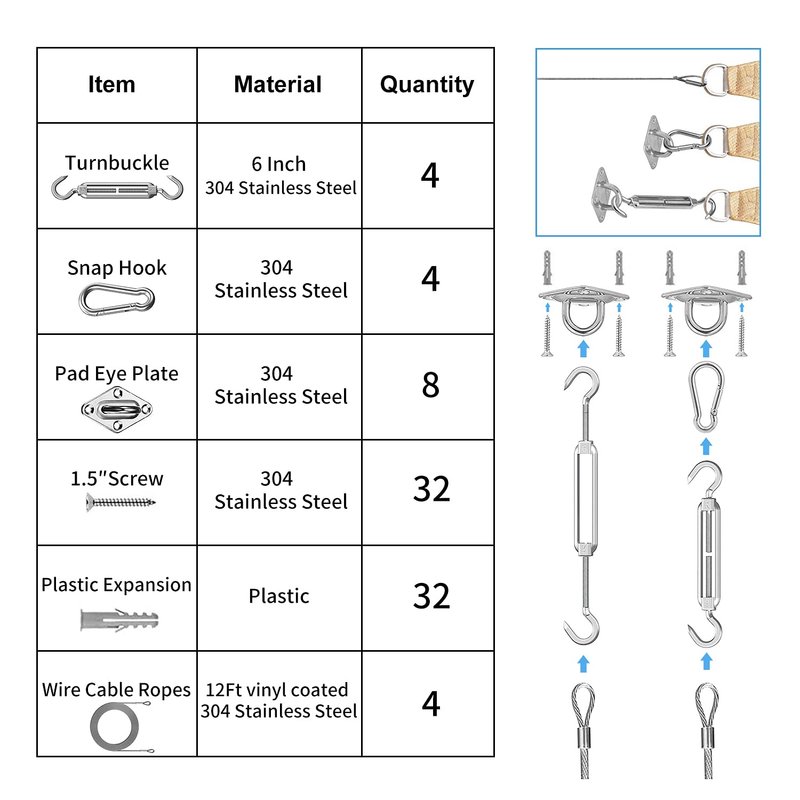 | Item | Material | Quantity |
|---|---|---|
| Turnbuckle | 6 Inch 304 Stainless Steel | 4 |
| Snap Hook | 304 Stainless Steel | 4 |
| Pad Eye Plate | 304 Stainless Steel | 8 |
| 1.5"Screw | 304 Stainless Steel | 32 |
| Plastic Expansion | Plastic | 32 |
| Wire Cable Ropes | 12Ft vinyl coated 304 Stainless Steel | 4 |