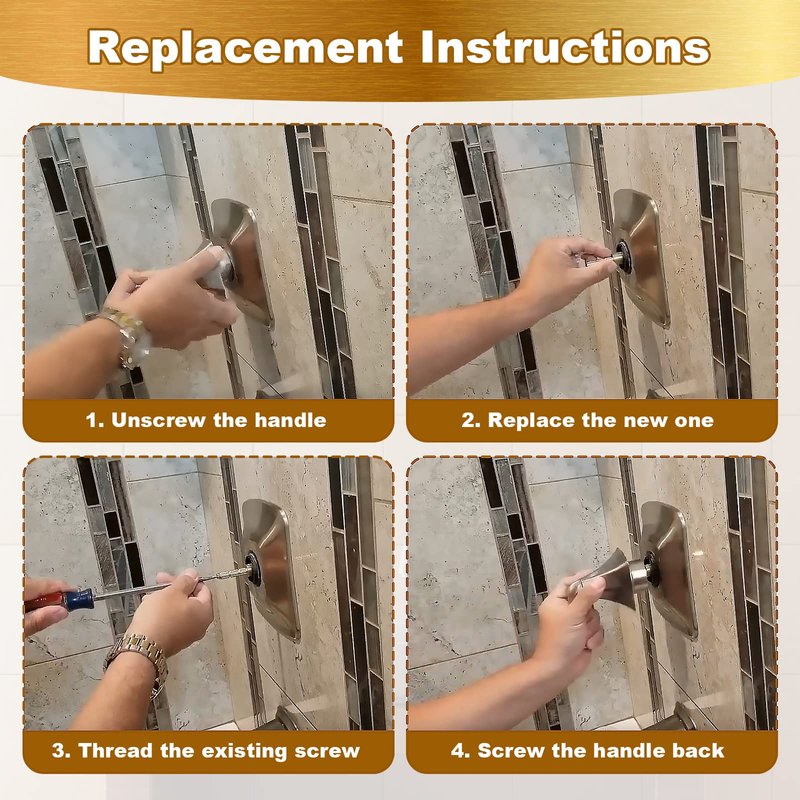 Replacement Instructions

1. Unscrew the handle

2. Replace the new one

3. Thread the existing screw

4. Screw the handle back