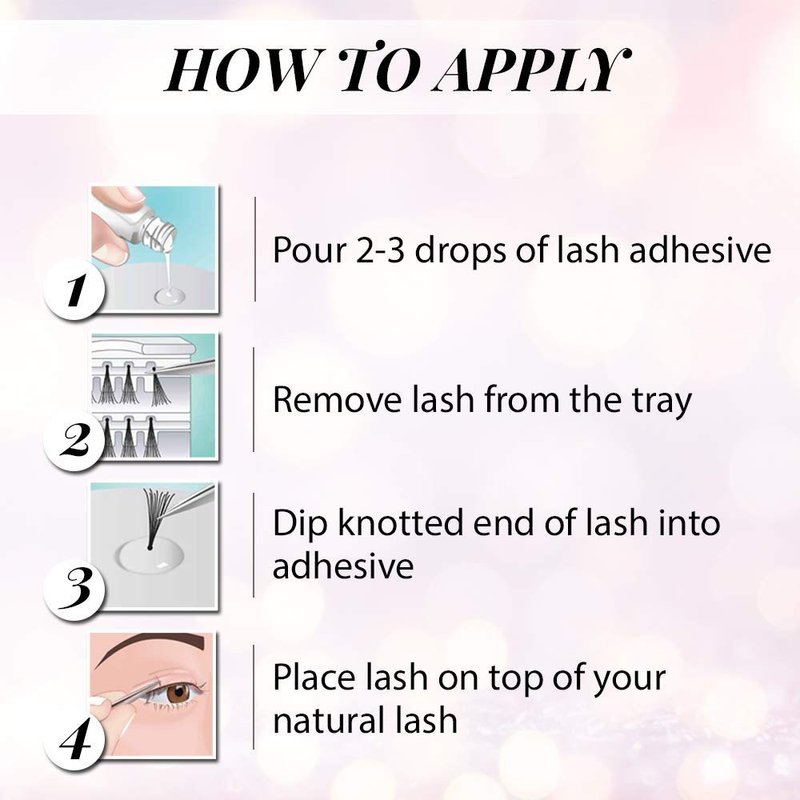 HOW TO APPLY

1
Pour 2-3 drops of lash adhesive

2
Remove lash from the tray

3
Dip knotted end of lash into adhesive

4
Place lash on top of your natural lash