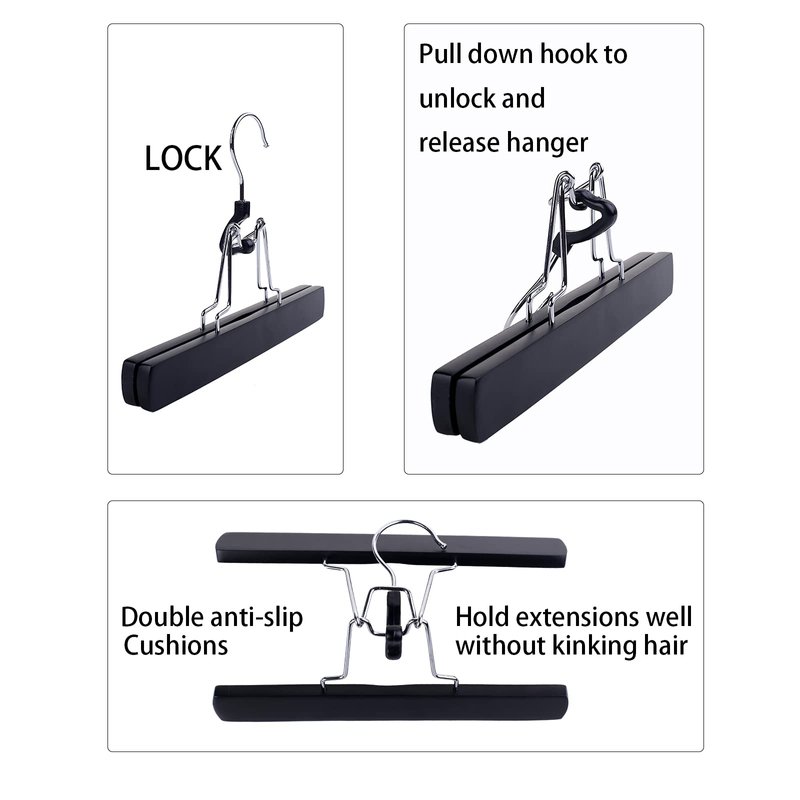 LOCK

Pull down hook to unlock and release hanger

Double anti-slip Cushions

Hold extensions well without kinking hair