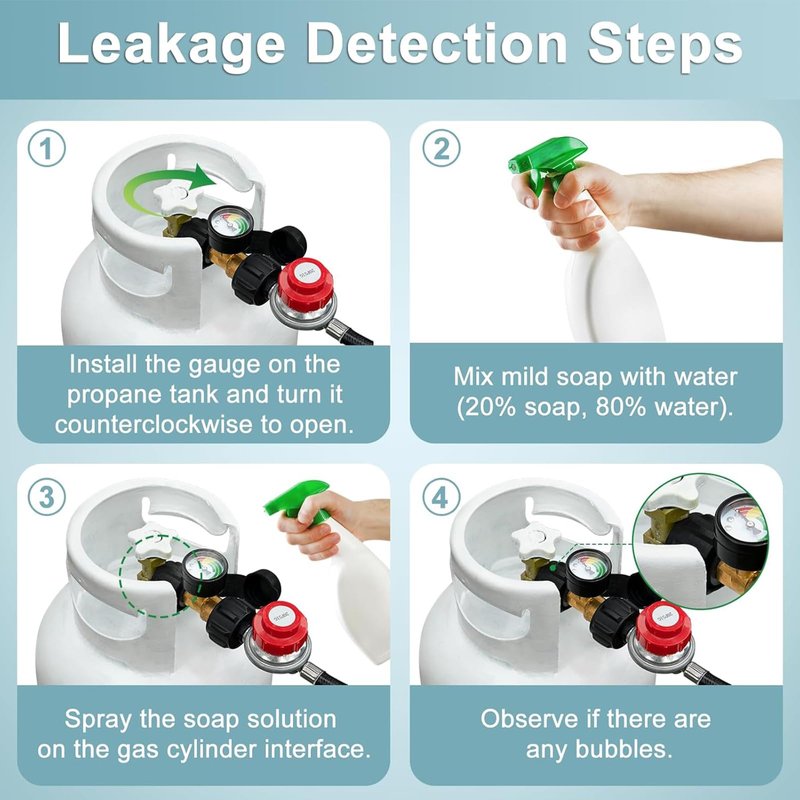 Leakage Detection Steps

1

Install the gauge on the propane tank and turn it counterclockwise to open.

2

Mix mild soap with water (20% soap, 80% water).

3

Spray the soap solution on the gas cylinder interface.

4

Observe if there are any bubbles.