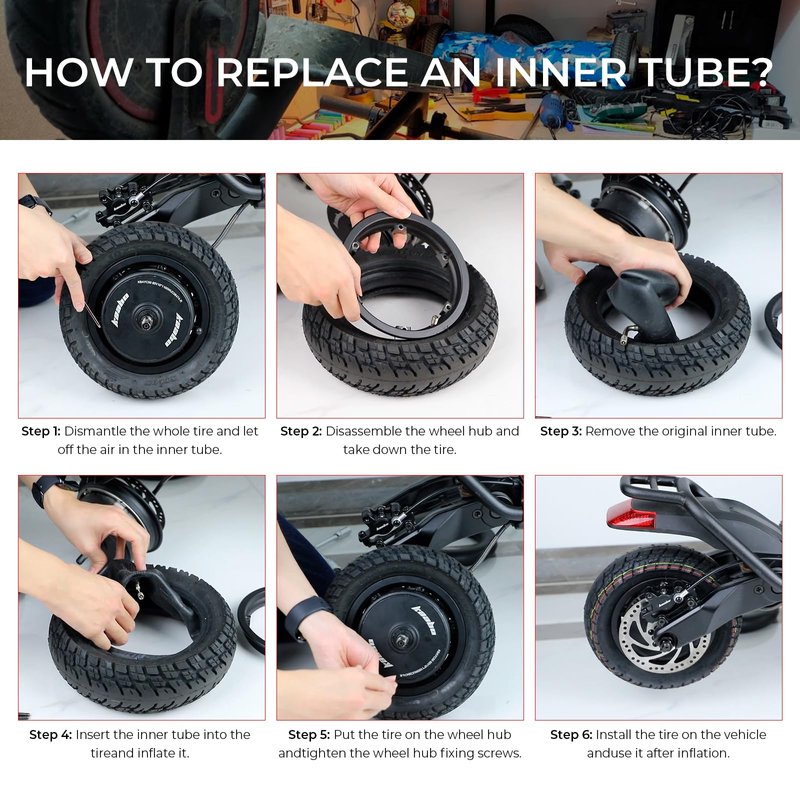 HOW TO REPLACE AN INNER TUBE?

Step 1: Dismantle the whole tire and let off the air in the inner tube.

Step 2: Disassemble the wheel hub and take down the tire.

Step 3: Remove the original inner tube.

Step 4: Insert the inner tube into the tireand inflate it.

Step 5: Put the tire on the wheel hub andtighten the wheel hub fixing screws.

Step 6: Install the tire on the vehicle anduse it after inflation.