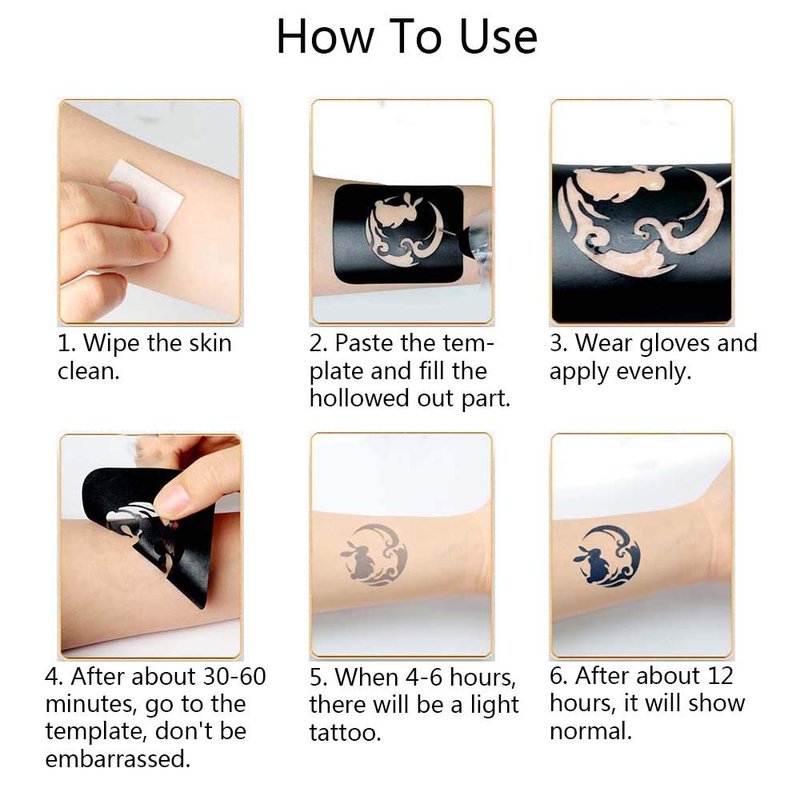 How To Use

1. Wipe the skin clean.

2. Paste the template and fill the hollowed out part.

3. Wear gloves and apply evenly.

4. After about 30-60 minutes, go to the template, don't be embarrassed.

5. When 4-6 hours, there will be a light tattoo.

6. After about 12 hours, it will show normal.