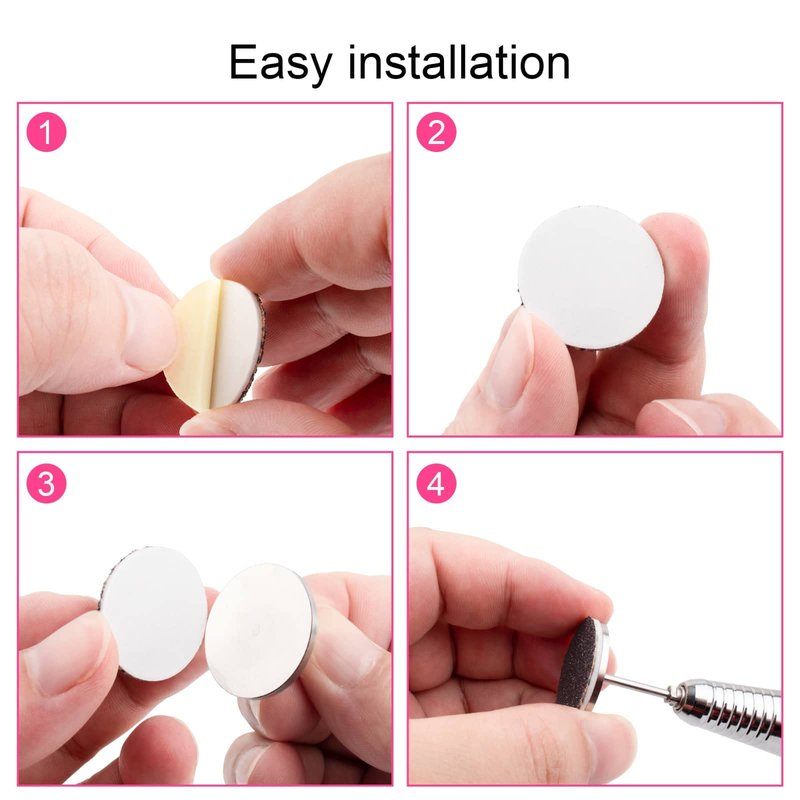 Easy installation

1

2

3

4