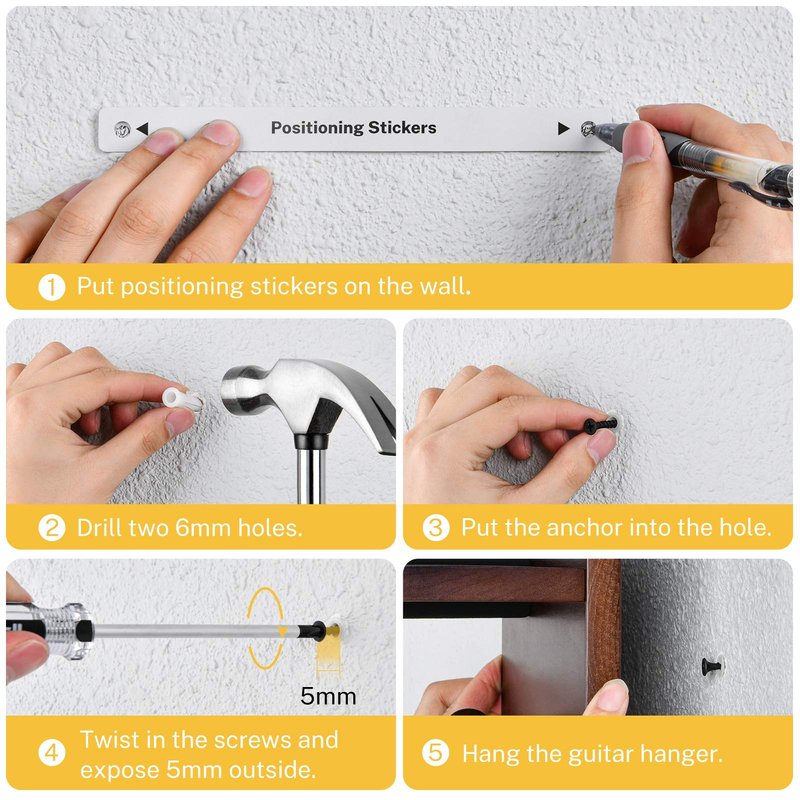 Positioning Stickers

1 Put positioning stickers on the wall.

2 Drill two 6mm holes.

3 Put the anchor into the hole.

5mm

4 Twist in the screws and expose 5mm outside.

5 Hang the guitar hanger.