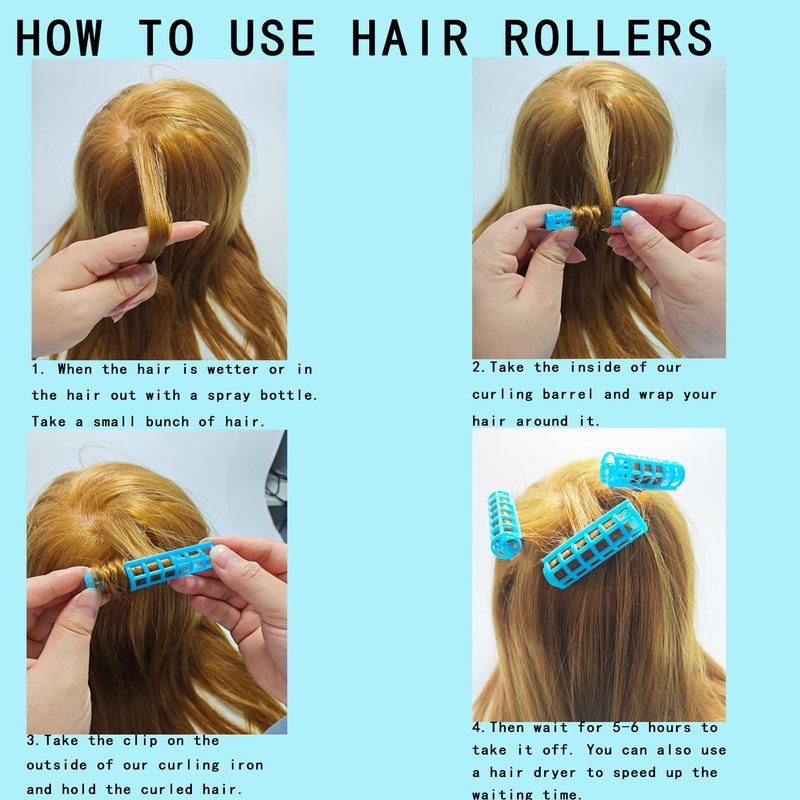 HOW TO USE HAIR ROLLERS

1. When the hair is wetter or in the hair out with a spray bottle. Take a small bunch of hair.

2.Take the inside of our curling barrel and wrap your hair around it.

3.Take the clip on the outside of our curling iron and hold the curled hair.

4.Then wait for 5-6 hours to take it off. You can also use a hair dryer to speed up the waiting time.