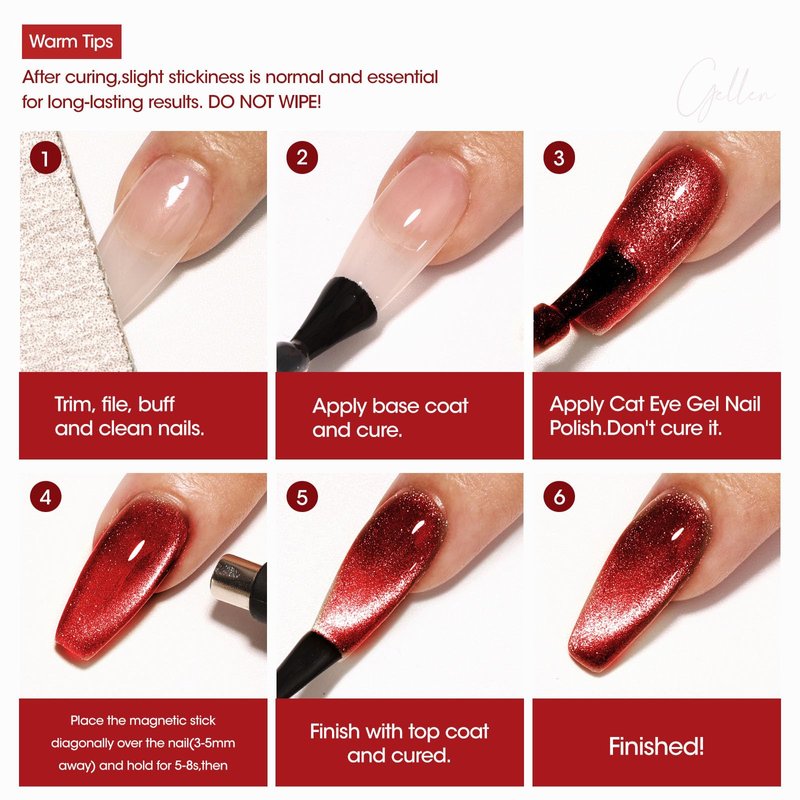 Warm Tips

After curing,slight stickiness is normal and essential for long-lasting results. DO NOT WIPE!

Gellen

1

Trim, file, buff and clean nails.

2

Apply base coat and cure.

3

Apply Cat Eye Gel Nail Polish.Don't cure it.

4

Place the magnetic stick diagonally over the nail(3-5mm away) and hold for 5-8s,then

5

Finish with top coat and cured.

6

Finished!