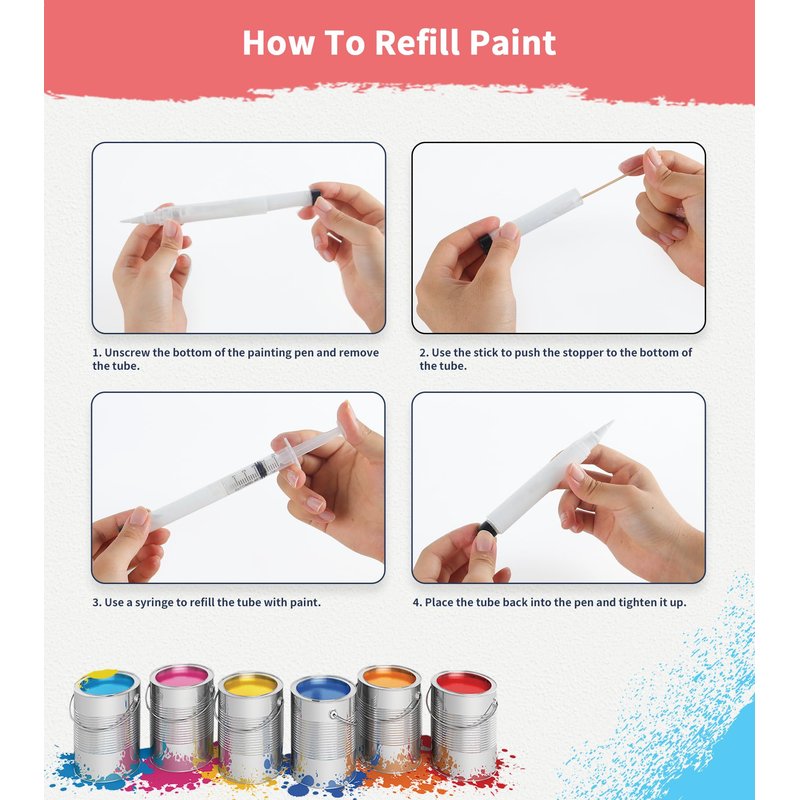 How To Refill Paint

1. Unscrew the bottom of the painting pen and remove the tube.

2. Use the stick to push the stopper to the bottom of the tube.

3. Use a syringe to refill the tube with paint.

4. Place the tube back into the pen and tighten it up.