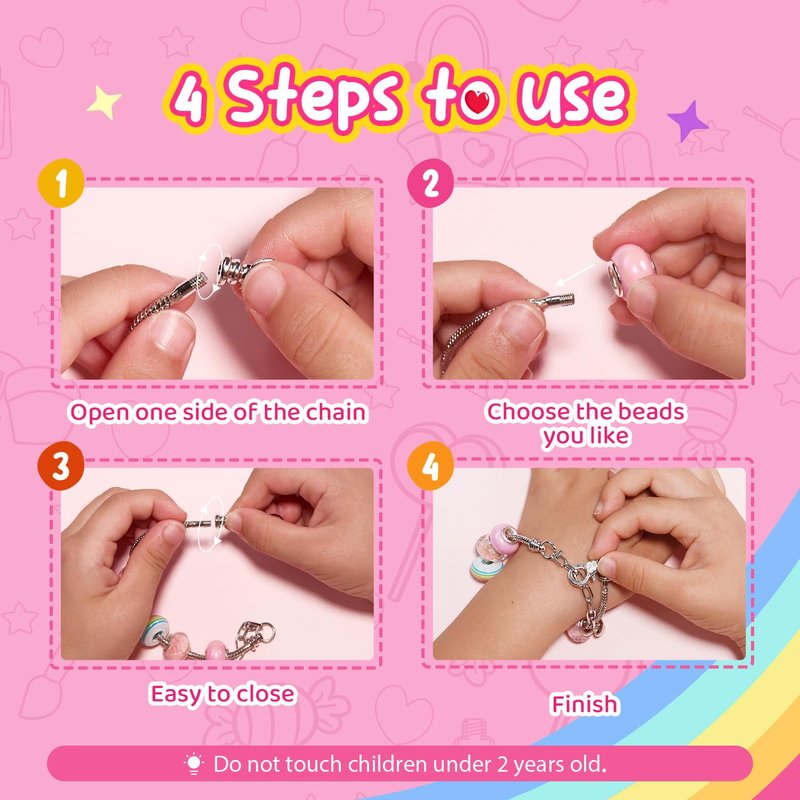 4 Steps to use

1

Open one side of the chain

2

Choose the beads you like

3

Easy to close

4

Finish

Do not touch children under 2 years old.