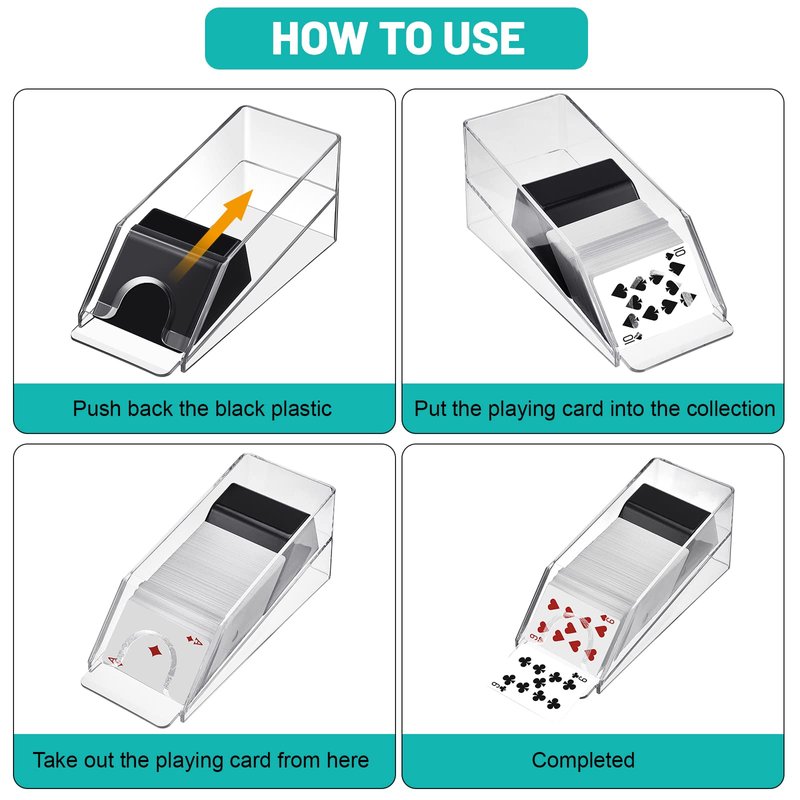 HOW TO USE

Push back the black plastic

Put the playing card into the collection

Take out the playing card from here

Completed