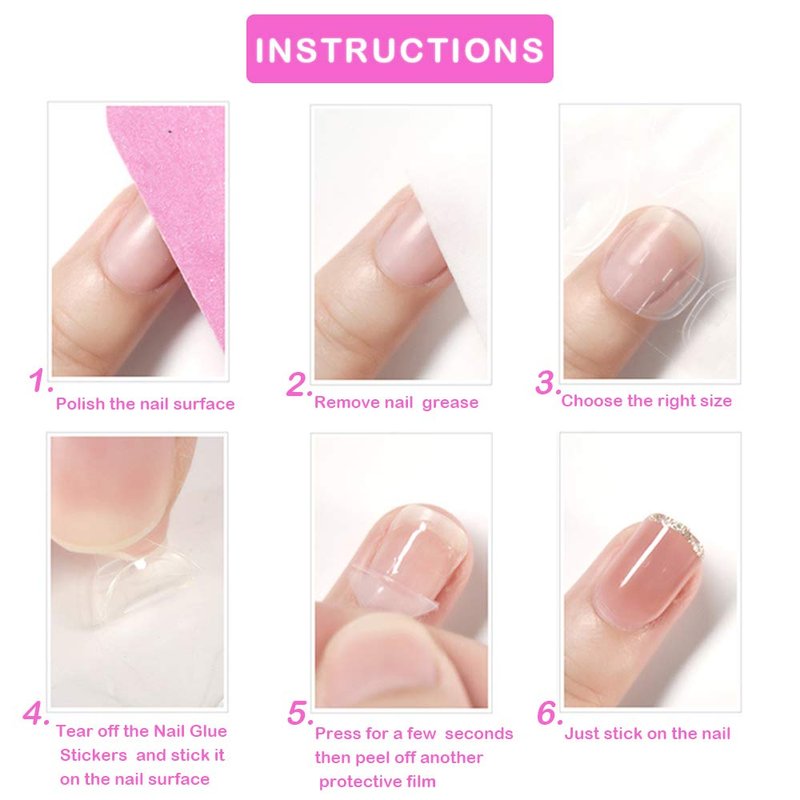 INSTRUCTIONS

1. Polish the nail surface

2. Remove nail grease

3. Choose the right size

4. Tear off the Nail Glue Stickers and stick it on the nail surface

5. Press for a few seconds then peel off another protective film

6. Just stick on the nail