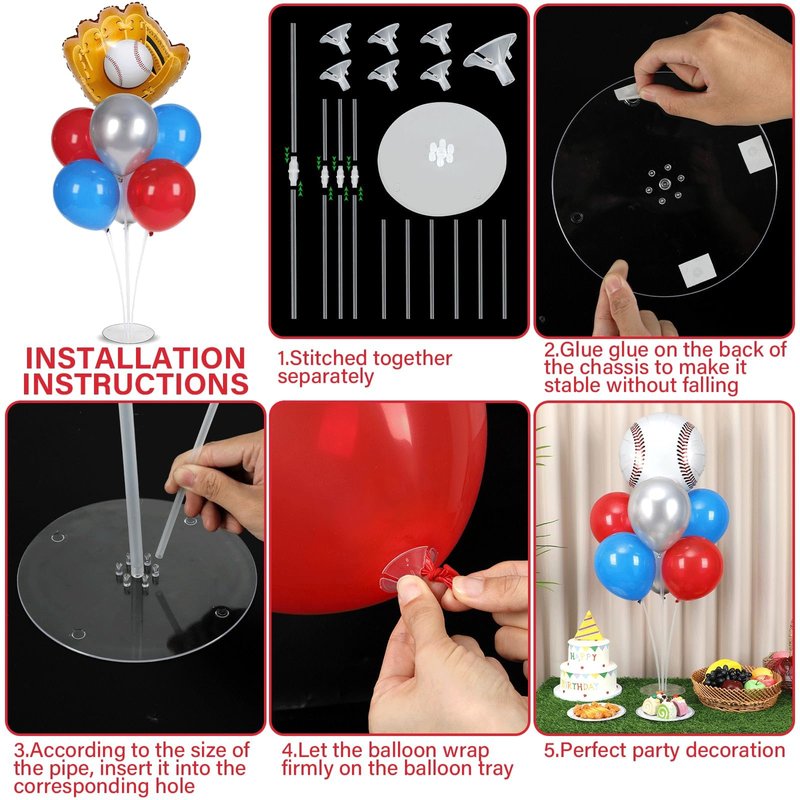 INSTALLATION INSTRUCTIONS

1.Stitched together separately

2.Glue glue on the back of the chassis to make it stable without falling

3.According to the size of the pipe, insert it into the corresponding hole

4.Let the balloon wrap firmly on the balloon tray

HAPPY BIRTHDAY

5.Perfect party decoration