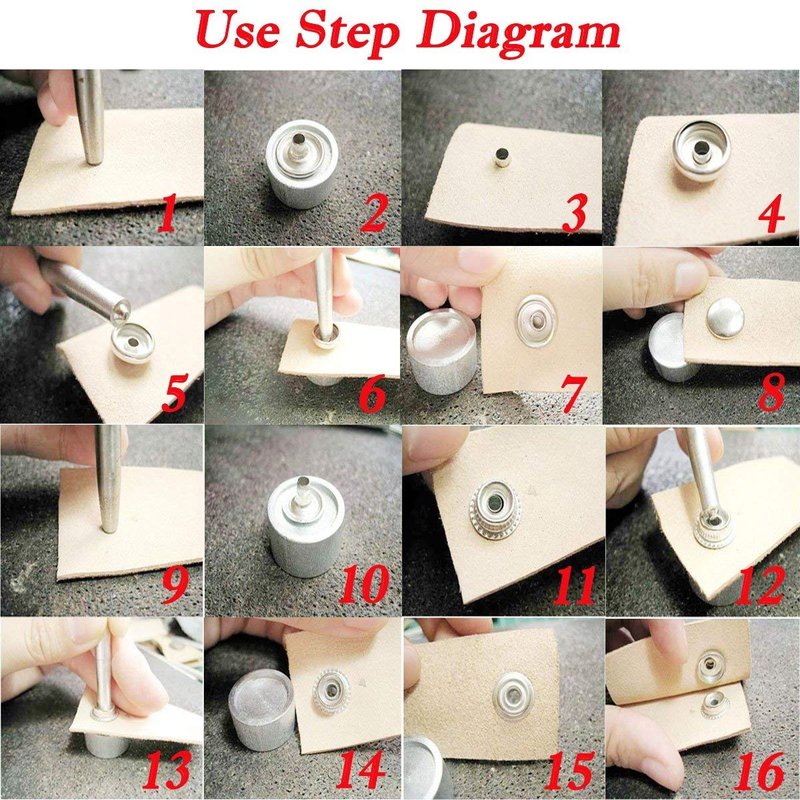 Use Step Diagram

1 2 3 4

5 6 7 8

9 10 11 12

13 14 15 16