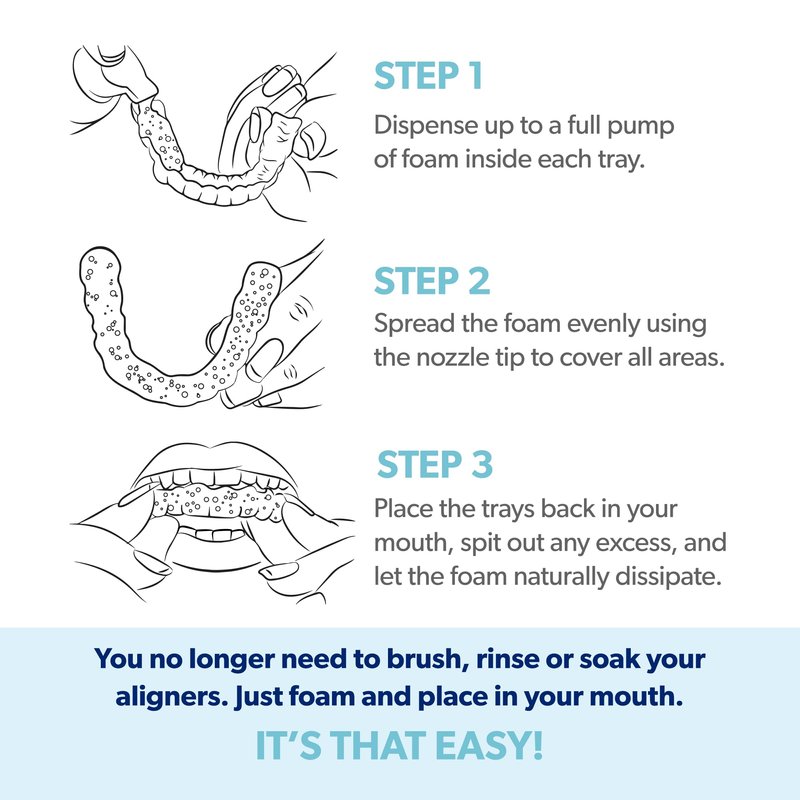 STEP 1
Dispense up to a full pump of foam inside each tray.

STEP 2
Spread the foam evenly using the nozzle tip to cover all areas.

STEP 3
Place the trays back in your mouth, spit out any excess, and let the foam naturally dissipate.

You no longer need to brush, rinse or soak your aligners. Just foam and place in your mouth.

IT'S THAT EASY!