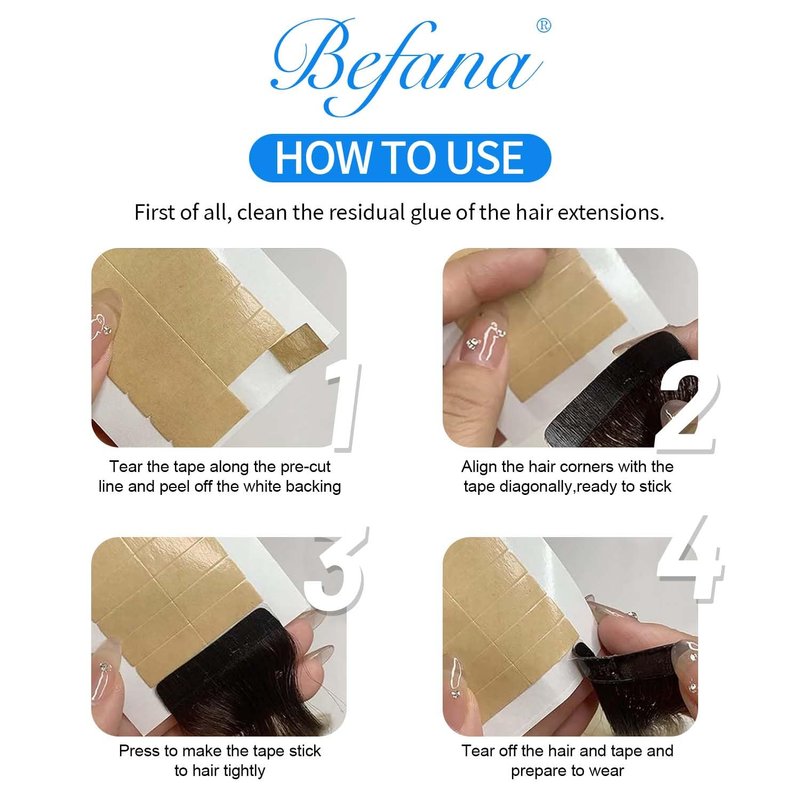 Befana®

HOW TO USE

First of all, clean the residual glue of the hair extensions.

1

Tear the tape along the pre-cut line and peel off the white backing

2

Align the hair corners with the tape diagonally,ready to stick

3

Press to make the tape stick to hair tightly

4

Tear off the hair and tape and prepare to wear