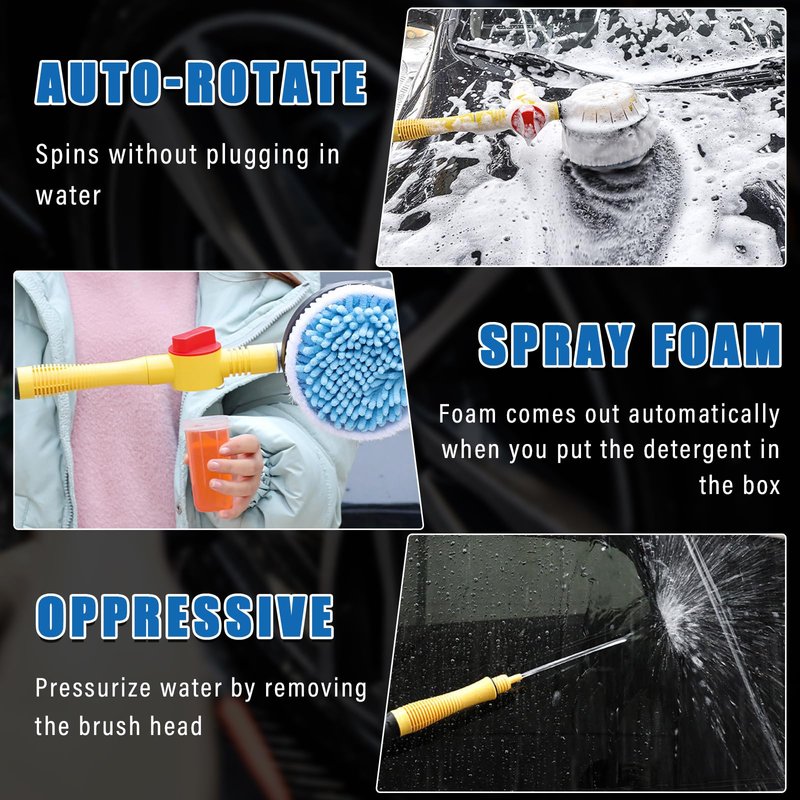 AUTO-ROTATE

Spins without plugging in water

SPRAY FOAM

Foam comes out automatically when you put the detergent in the box

OPPRESSIVE

Pressurize water by removing the brush head