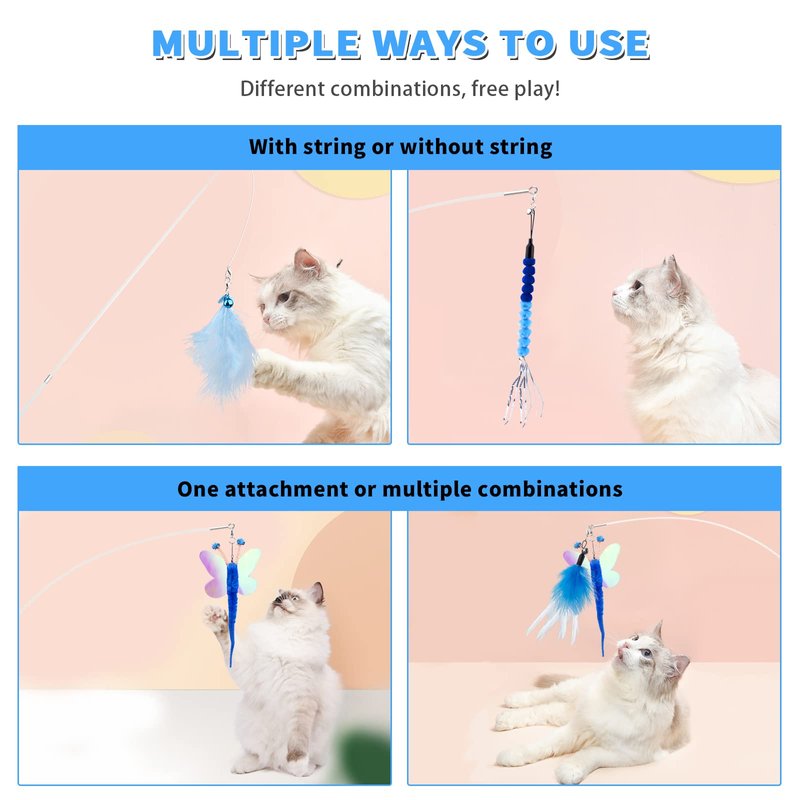 MULTIPLE WAYS TO USE

Different combinations, free play!

With string or without string

One attachment or multiple combinations