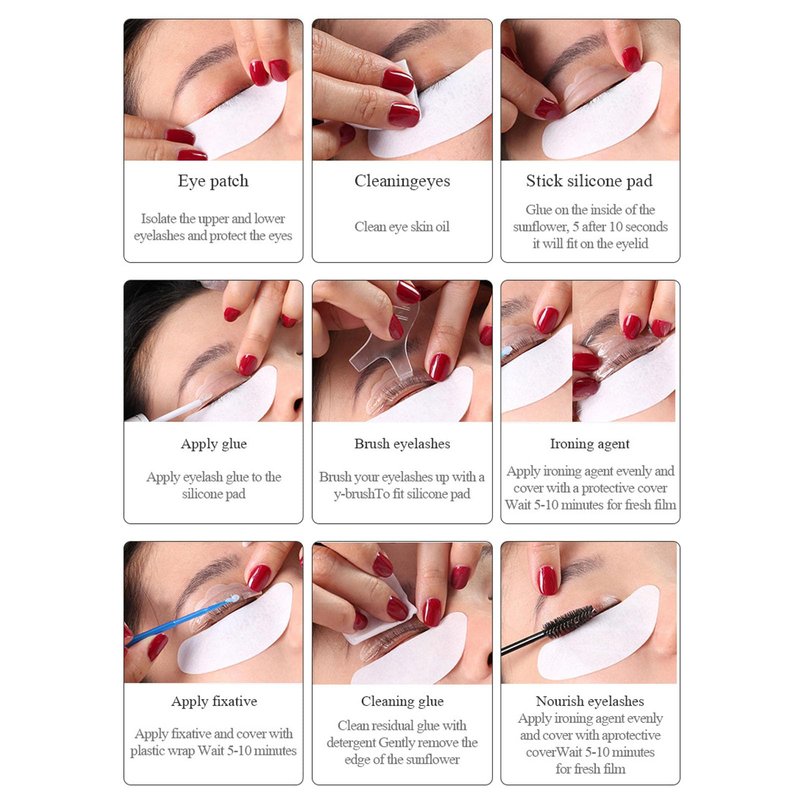 Eye patch

Isolate the upper and lower eyelashes and protect the eyes

Cleaningeyes

Clean eye skin oil

Stick silicone pad

Glue on the inside of the sunflower, 5 after 10 seconds it will fit on the eyelid

Apply glue

Apply eyelash glue to the silicone pad

Brush eyelashes

Brush your eyelashes up with a y-brushTo fit silicone pad

Ironing agent

Apply ironing agent evenly and cover with a protective cover Wait 5-10 minutes for fresh film

Apply fixative

Apply fixative and cover with plastic wrap Wait 5-10 minutes

Cleaning glue

Clean residual glue with detergent Gently remove the edge of the sunflower

Nourish eyelashes

Apply ironing agent evenly and cover with aprotective coverWait 5-10 minutes for fresh film