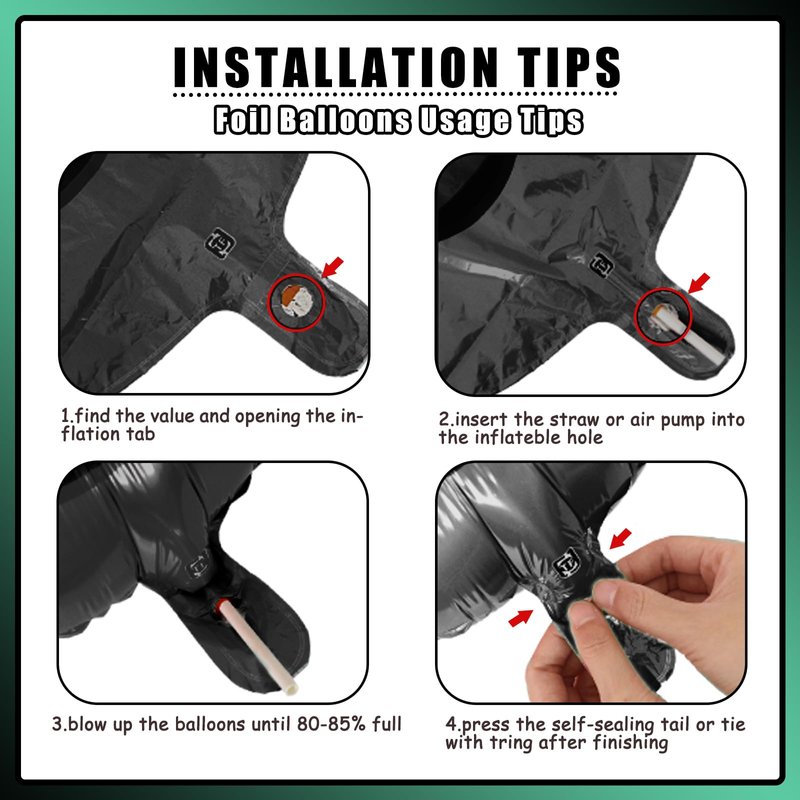 INSTALLATION TIPS
Foil Balloons Usage Tips

1.find the value and opening the inflation tab

2.insert the straw or air pump into the inflateble hole

3.blow up the balloons until 80-85% full

4.press the self-sealing tail or tie with tring after finishing