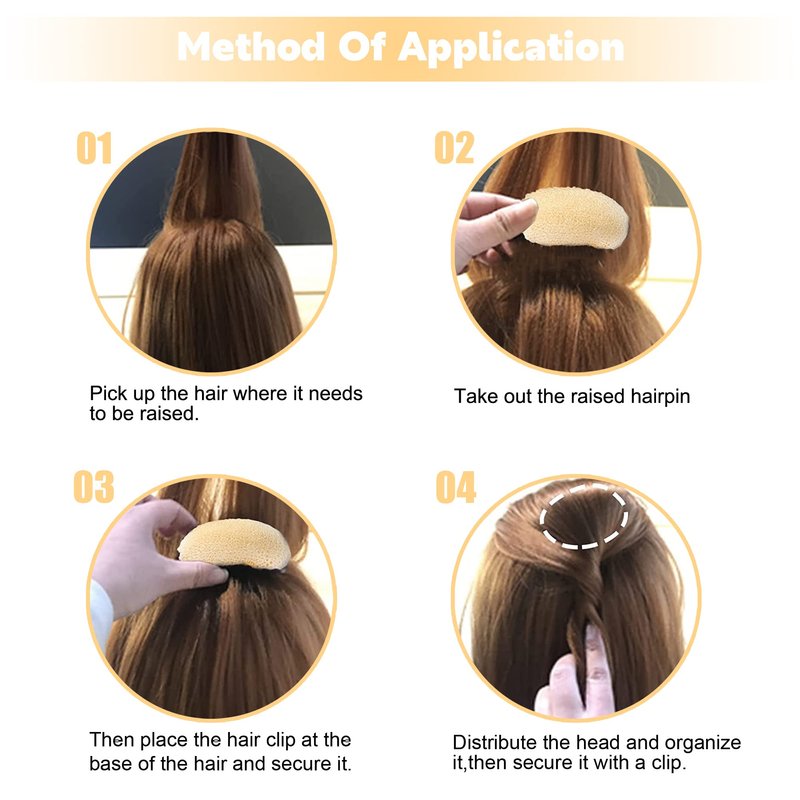 Method Of Application

01

Pick up the hair where it needs to be raised.

02

Take out the raised hairpin

03

Then place the hair clip at the base of the hair and secure it.

04

Distribute the head and organize it,then secure it with a clip.