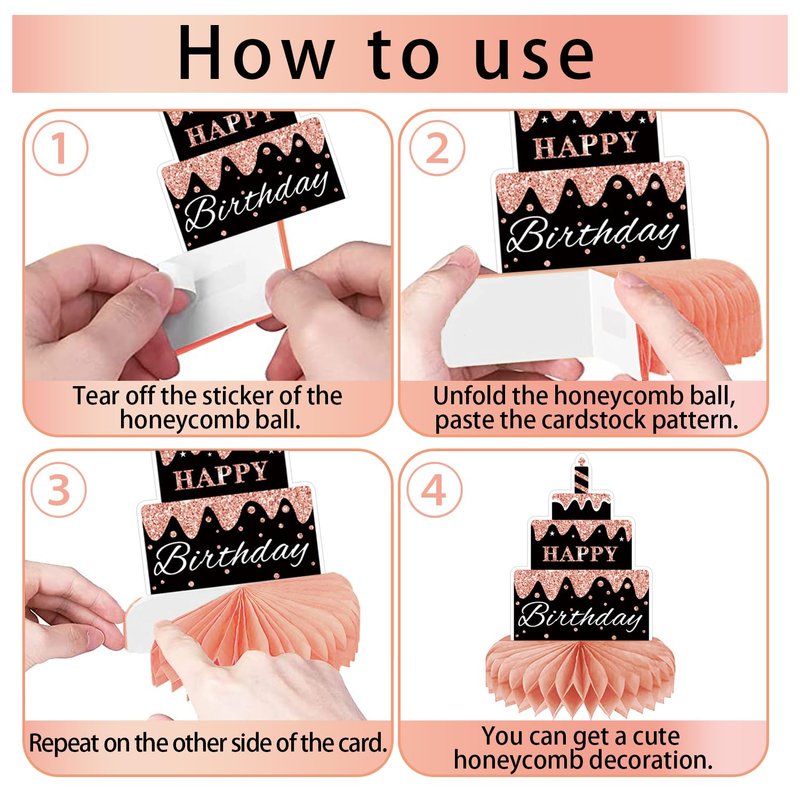 How to use

1

HAPPY

Birthday

Tear off the sticker of the honeycomb ball.

2

HAPPY

Birthday

Unfold the honeycomb ball, paste the cardstock pattern.

3

HAPPY

Birthday

Repeat on the other side of the card.

4

HAPPY

Birthday

You can get a cute honeycomb decoration.