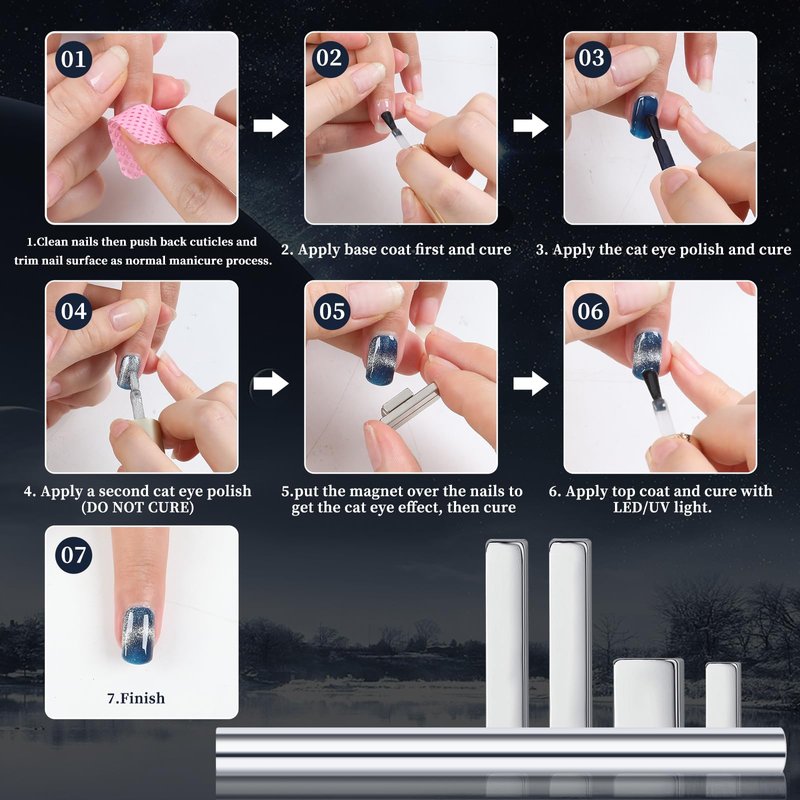 01

1.Clean nails then push back cuticles and trim nail surface as normal manicure process.

02

2. Apply base coat first and cure

03

3. Apply the cat eye polish and cure

04

4. Apply a second cat eye polish (DO NOT CURE)

05

5.put the magnet over the nails to get the cat eye effect, then cure

06

6. Apply top coat and cure with LED/UV light.

07

7.Finish