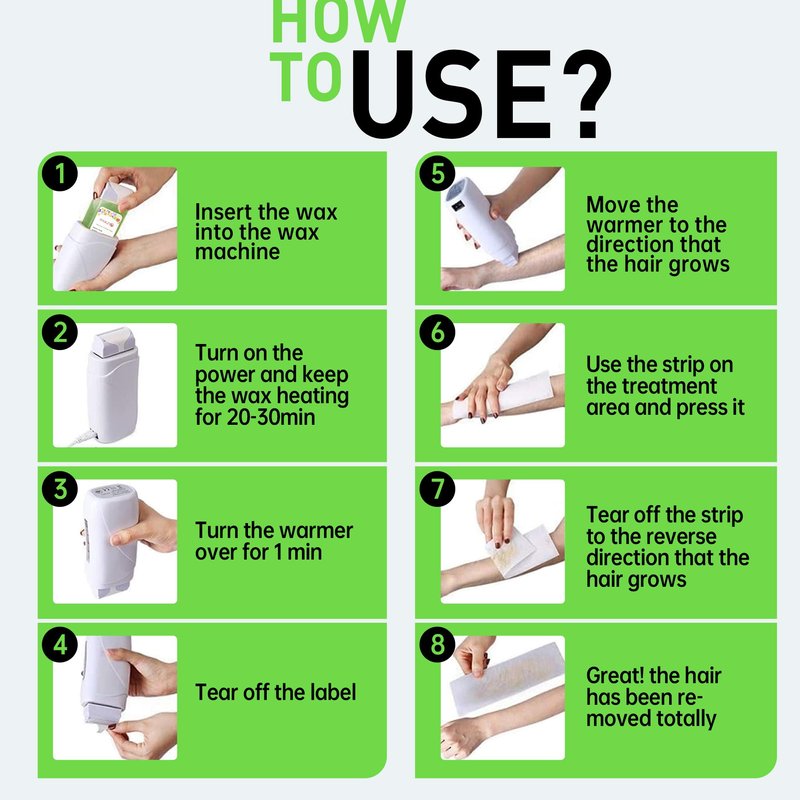 HOW TO USE?

1
Insert the wax into the wax machine

2
Turn on the power and keep the wax heating for 20-30min

3
Turn the warmer over for 1 min

4
Tear off the label

5
Move the warmer to the direction that the hair grows

6
Use the strip on the treatment area and press it

7
Tear off the strip to the reverse direction that the hair grows

8
Great! the hair has been removed totally