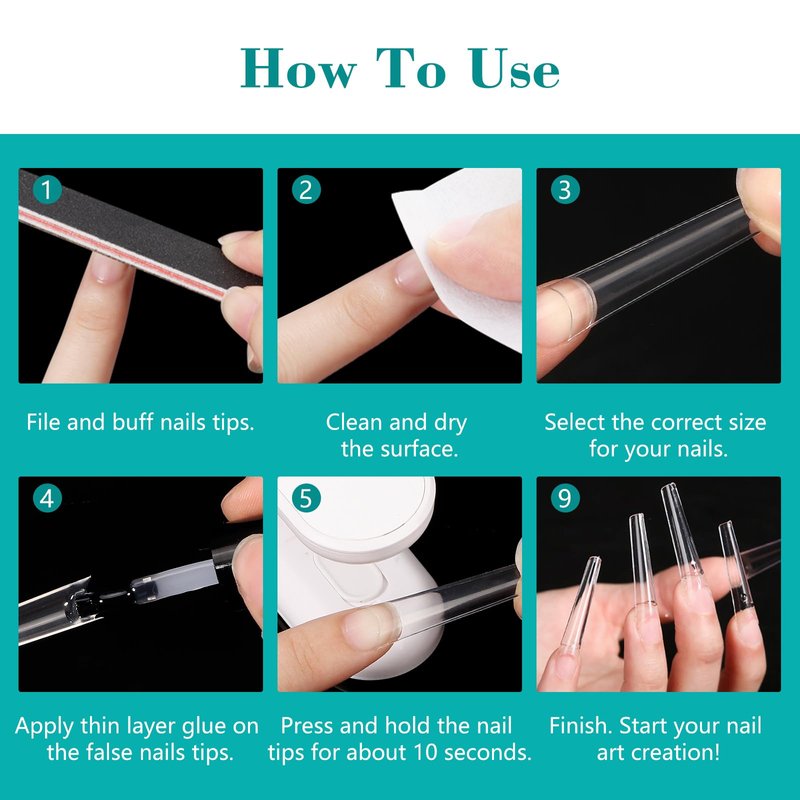 How To Use

1

File and buff nails tips.

2

Clean and dry the surface.

3

Select the correct size for your nails.

4

Apply thin layer glue on the false nails tips.

5

Press and hold the nail tips for about 10 seconds.

9

Finish. Start your nail art creation!