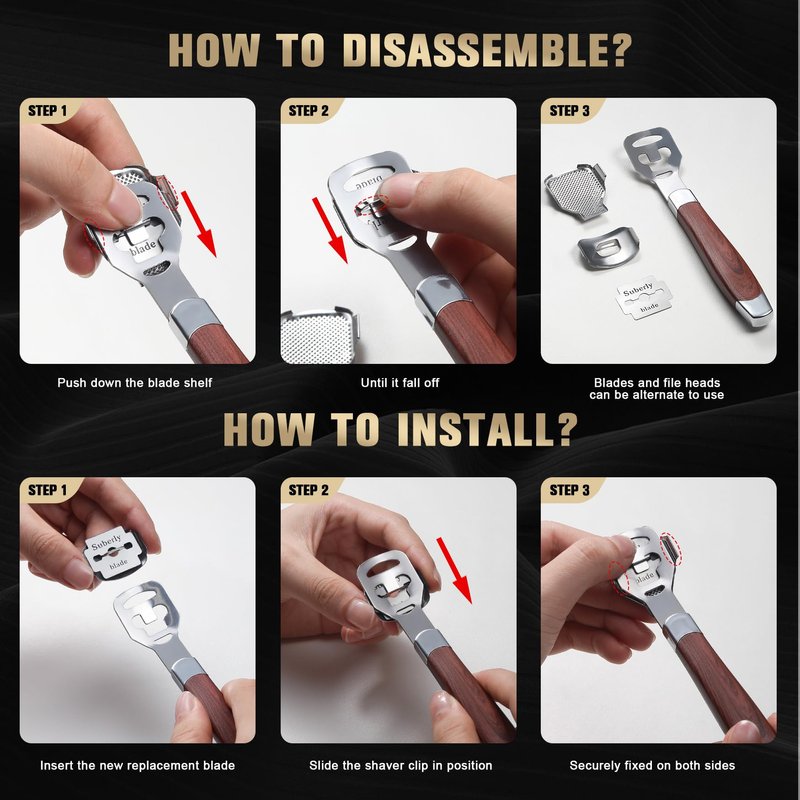 HOW TO DISASSEMBLE?

STEP 1

blade

Push down the blade shelf

STEP 2

blade

Until it fall off

STEP 3

Suberly
blade

Blades and file heads can be alternate to use

HOW TO INSTALL?

STEP 1

Suberly
blade

Insert the new replacement blade

STEP 2

Slide the shaver clip in position

STEP 3

blade

Securely fixed on both sides