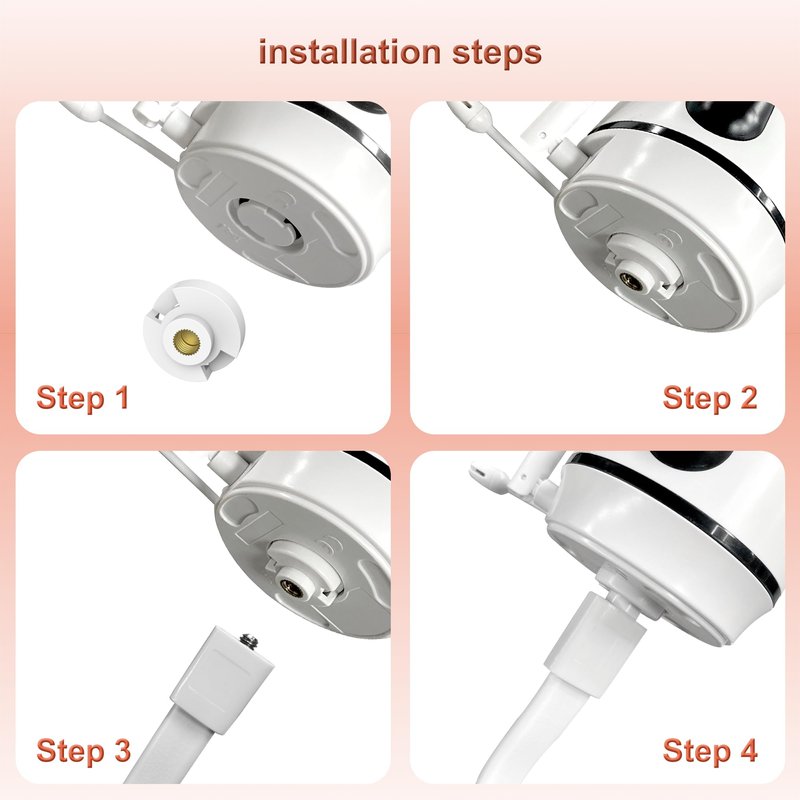 installation steps

Step 1

Step 2

Step 3

Step 4