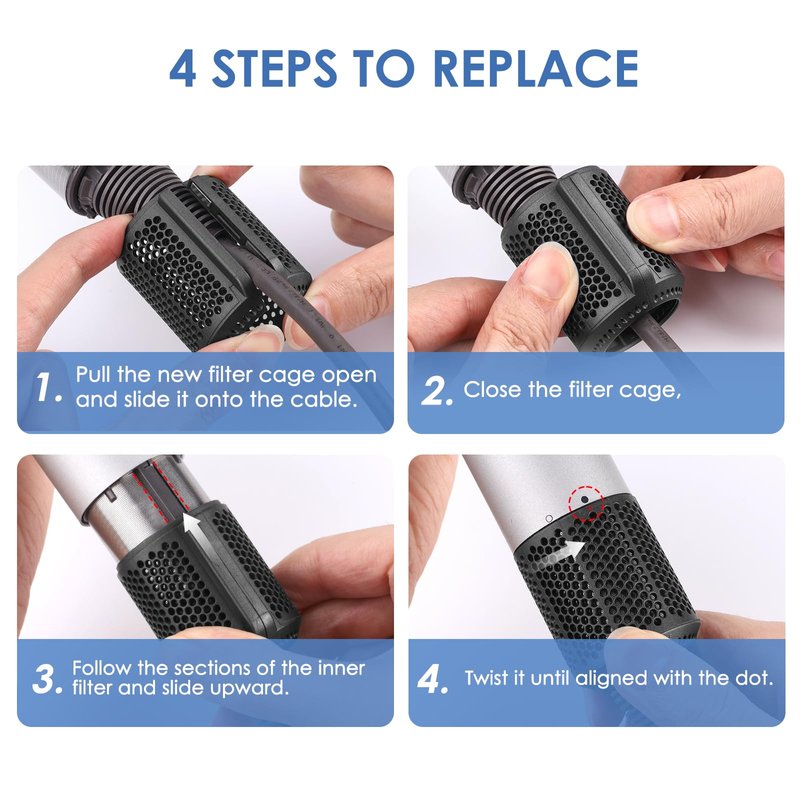 4 STEPS TO REPLACE

1. Pull the new filter cage open and slide it onto the cable.

2. Close the filter cage,

3. Follow the sections of the inner filter and slide upward.

4. Twist it until aligned with the dot.