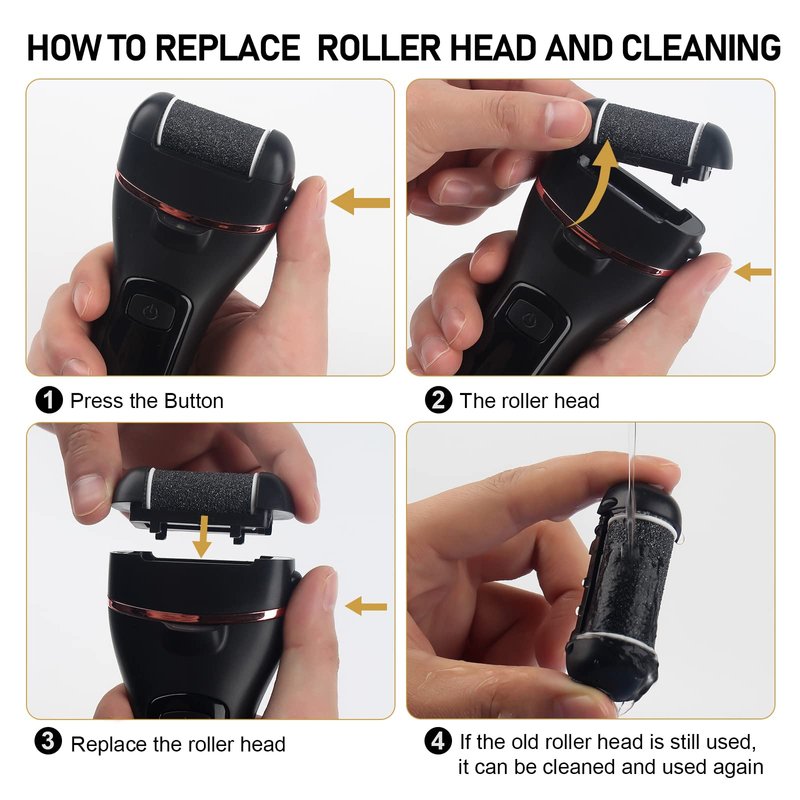 HOW TO REPLACE ROLLER HEAD AND CLEANING

1 Press the Button

2 The roller head

3 Replace the roller head

4 If the old roller head is still used, it can be cleaned and used again