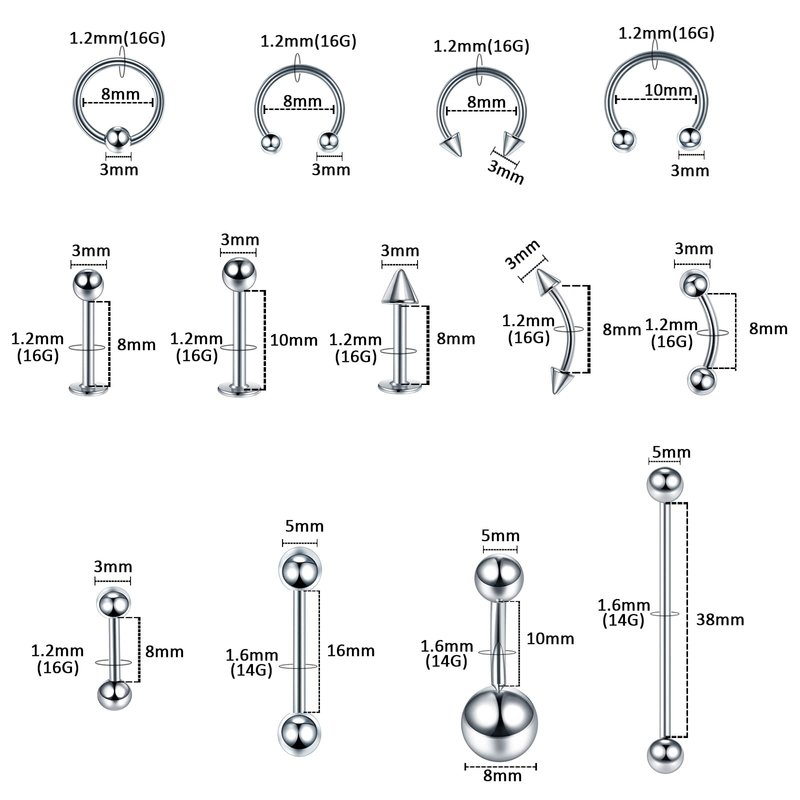 1.2mm(16G)
8mm
3mm

1.2mm(16G)
8mm
3mm

1.2mm(16G)
8mm
3mm

1.2mm(16G)
10mm
3mm

3mm
1.2mm
(16G)
8mm

3mm
1.2mm
(16G)
10mm

3mm
1.2mm
(16G)
8mm

3mm
1.2mm
(16G)
8mm

3mm
1.2mm
(16G)
8mm

3mm
1.2mm
(16G)
8mm

5mm
1.6mm
(14G)
16mm

5mm
1.6mm
(14G)
10mm
8mm

5mm
1.6mm
(14G)
38mm