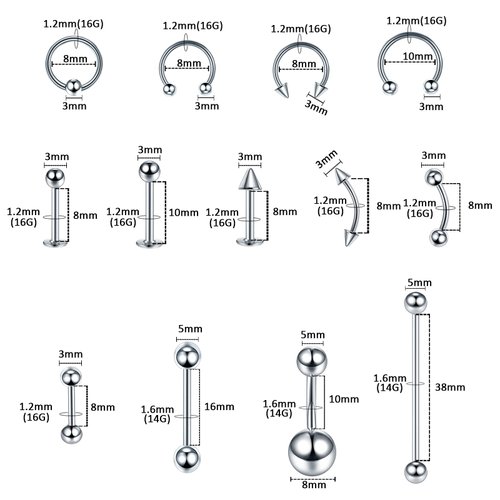 1.2mm(16G)
8mm
3mm

1.2mm(16G)
8mm
3mm

1.2mm(16G)
8mm
3mm

1.2mm(16G)
10mm
3mm

3mm
1.2mm
(16G)
8mm

3mm
1.2mm
(16G)
10mm

3mm
1.2mm
(16G)
8mm

3mm
1.2mm
(16G)
8mm

3mm
1.2mm
(16G)
8mm

3mm
1.2mm
(16G)
8mm

5mm
1.6mm
(14G)
16mm

5mm
1.6mm
(14G)
10mm
8mm

5mm
1.6mm
(14G)
38mm