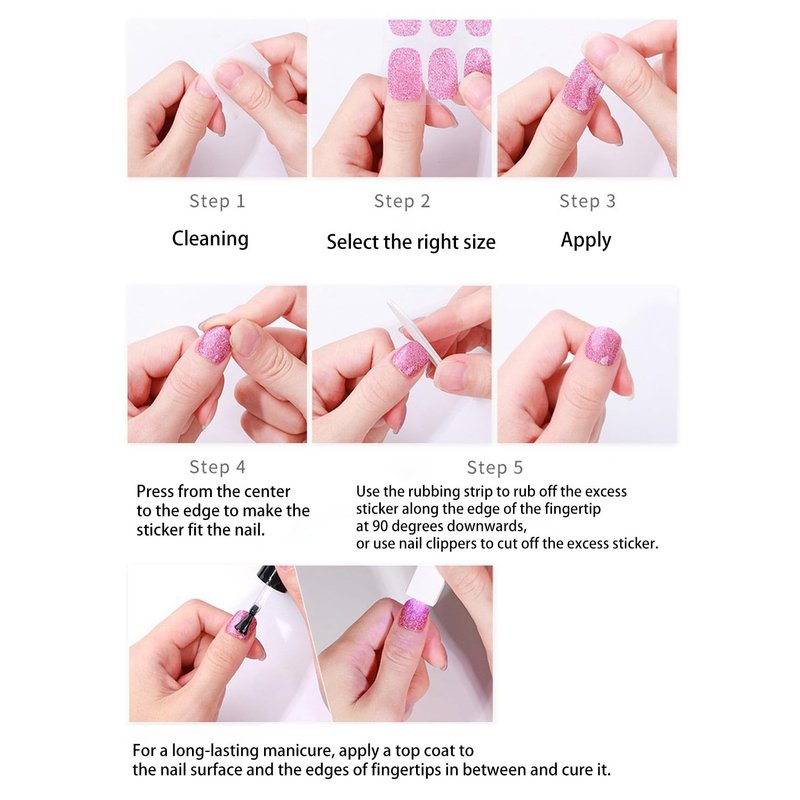 Step 1
Cleaning

Step 2
Select the right size

Step 3
Apply

Step 4
Press from the center to the edge to make the sticker fit the nail.

Step 5
Use the rubbing strip to rub off the excess sticker along the edge of the fingertip at 90 degrees downwards, or use nail clippers to cut off the excess sticker.

For a long-lasting manicure, apply a top coat to the nail surface and the edges of fingertips in between and cure it.