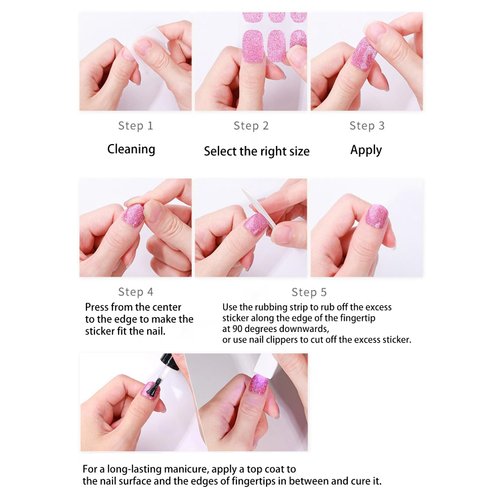 Step 1
Cleaning

Step 2
Select the right size

Step 3
Apply

Step 4
Press from the center to the edge to make the sticker fit the nail.

Step 5
Use the rubbing strip to rub off the excess sticker along the edge of the fingertip at 90 degrees downwards, or use nail clippers to cut off the excess sticker.

For a long-lasting manicure, apply a top coat to the nail surface and the edges of fingertips in between and cure it.