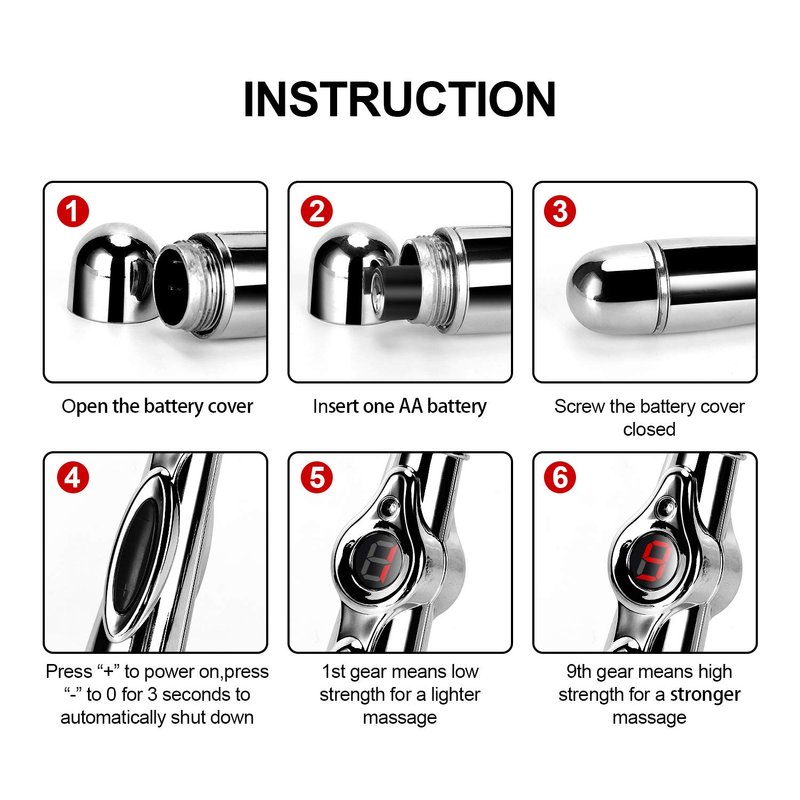 INSTRUCTION

1

Open the battery cover

2

Insert one AA battery

3

Screw the battery cover closed

4

Press “+” to power on,press “-” to 0 for 3 seconds to automatically shut down

5

1

1st gear means low strength for a lighter massage

6

9

9th gear means high strength for a stronger massage