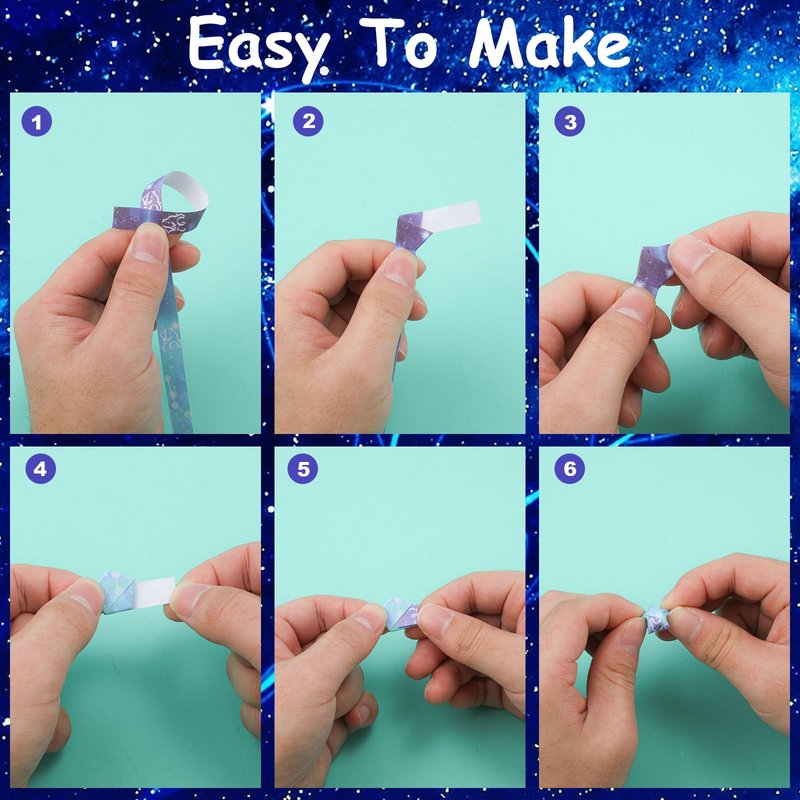 Easy To Make

1

2

3

4

5

6